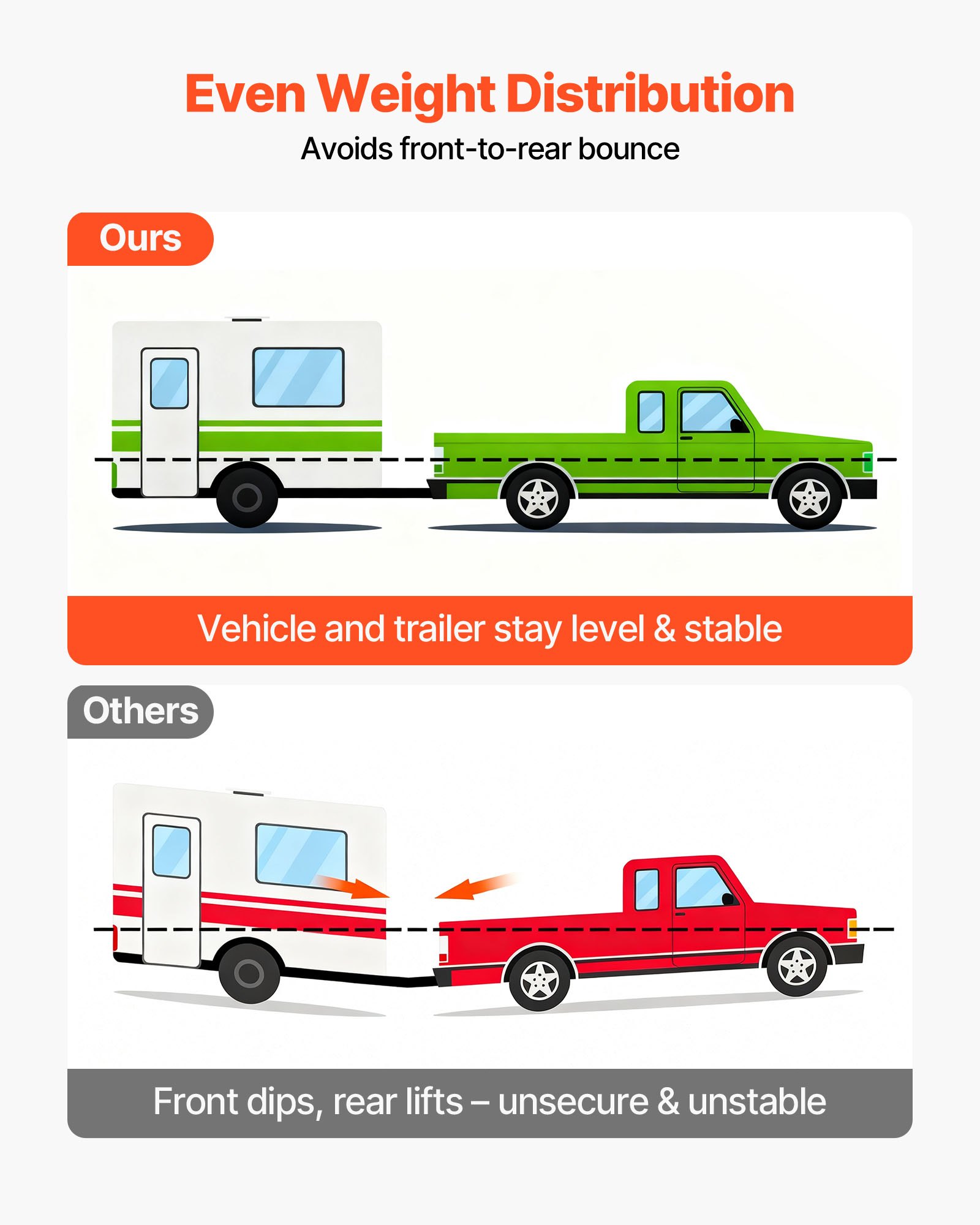 Even Weight Distribution
Avoids front-to-rear bounce

Ours

Vehicle and trailer stay level & stable

Others

Front dips, rear lifts – unsecure & unstable