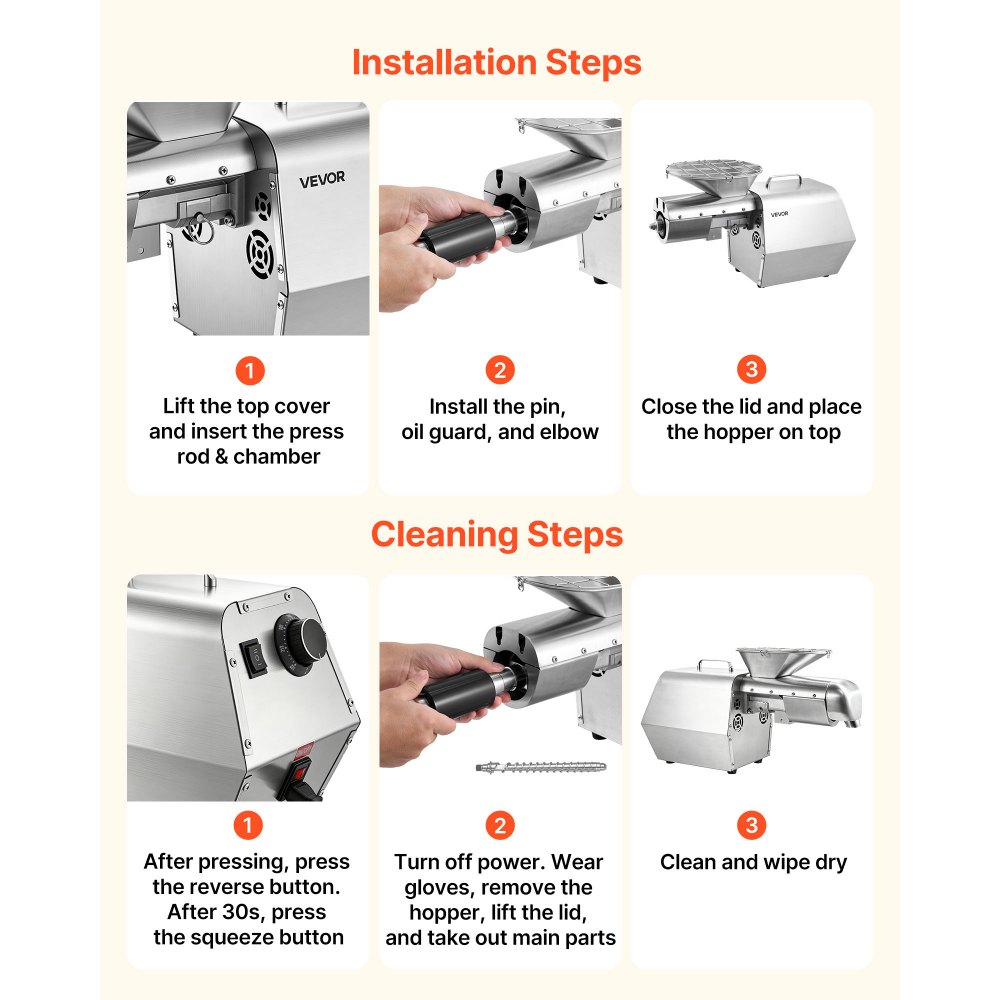 Installation Steps

VEVOR

1
Lift the top cover and insert the press rod & chamber

2
Install the pin, oil guard, and elbow

VEVOR

3
Close the lid and place the hopper on top

Cleaning Steps

1
After pressing, press the reverse button. After 30s, press the squeeze button

2
Turn off power. Wear gloves, remove the hopper, lift the lid, and take out main parts

3
Clean and wipe dry