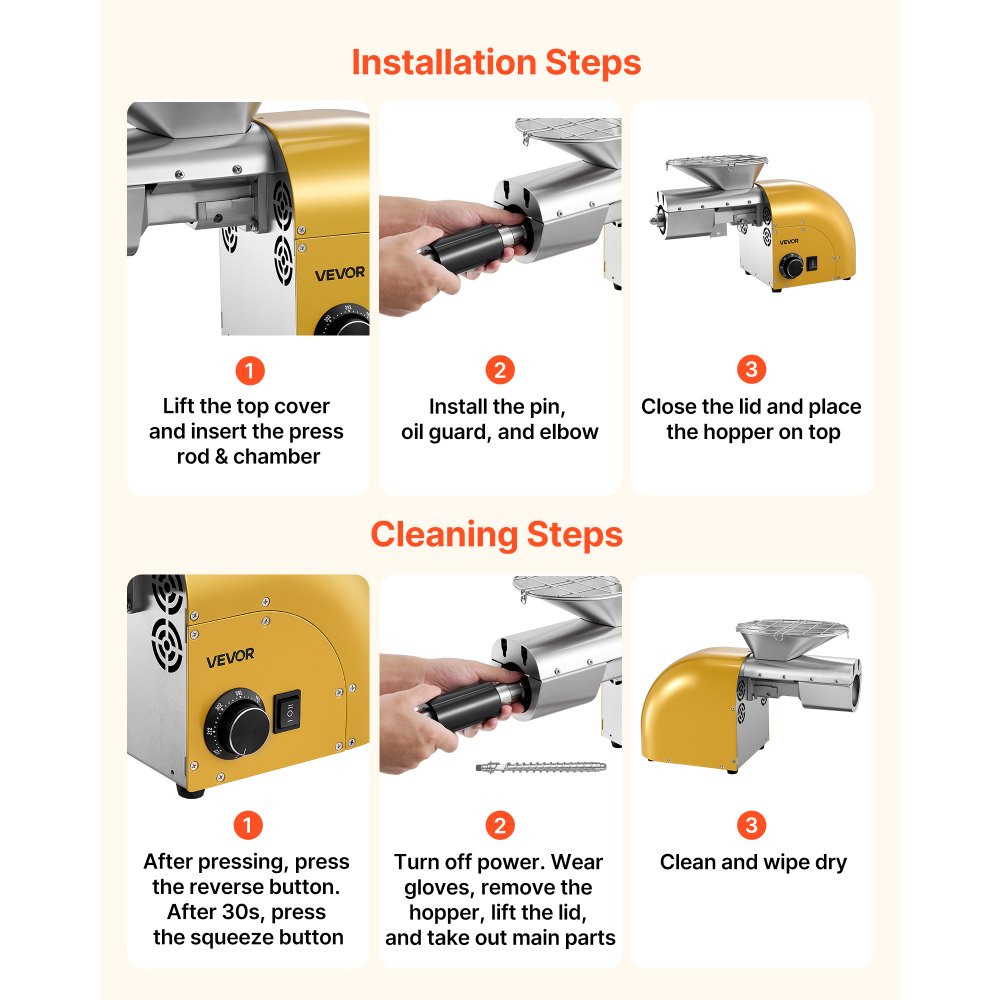 Installation Steps

VEVOR

1
Lift the top cover and insert the press rod & chamber

2
Install the pin, oil guard, and elbow

VEVOR

3
Close the lid and place the hopper on top

Cleaning Steps

VEVOR

1
After pressing, press the reverse button. After 30s, press the squeeze button

2
Turn off power. Wear gloves, remove the hopper, lift the lid, and take out main parts

3
Clean and wipe dry