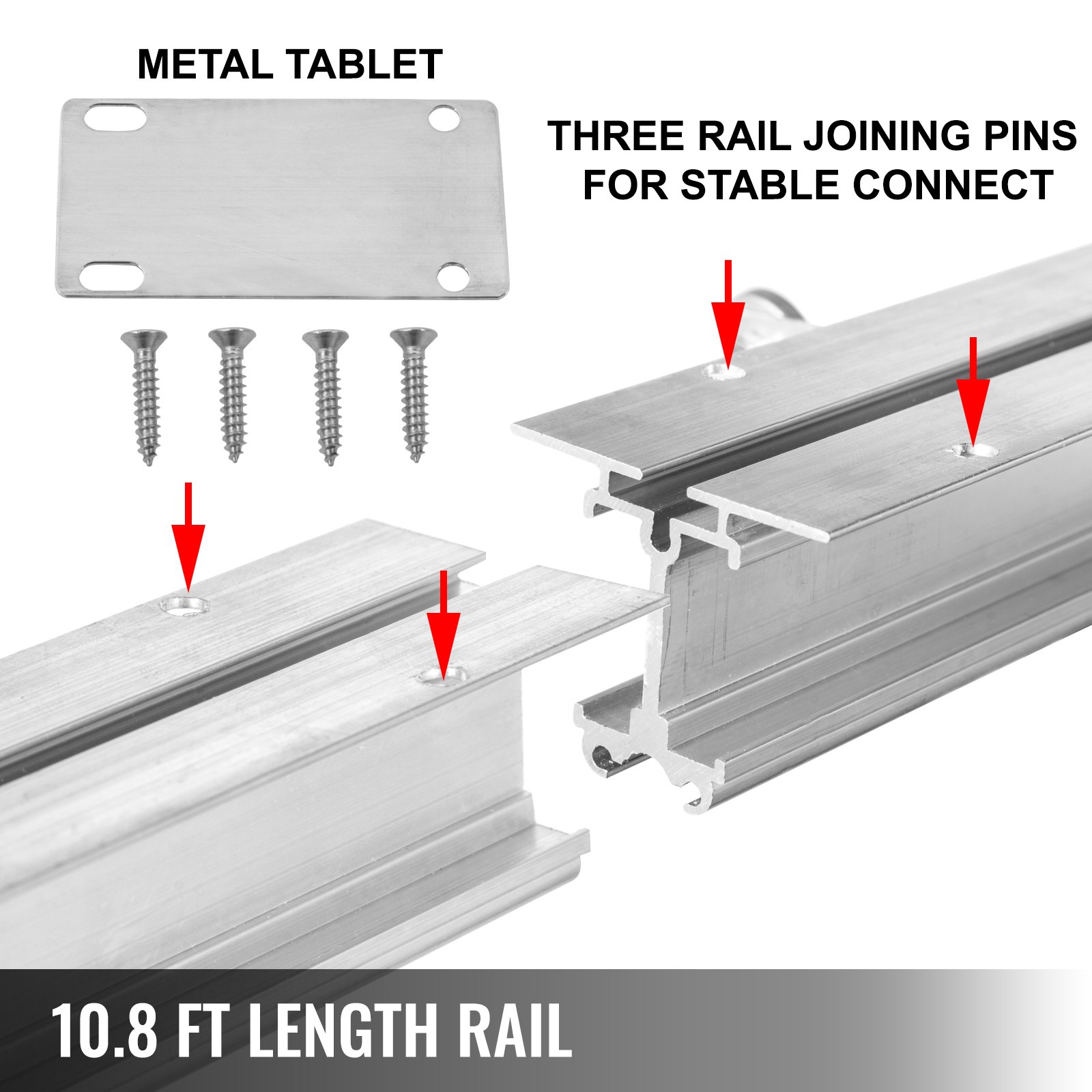 METAL TABLET

THREE RAIL JOINING PINS FOR STABLE CONNECT

10.8 FT LENGTH RAIL