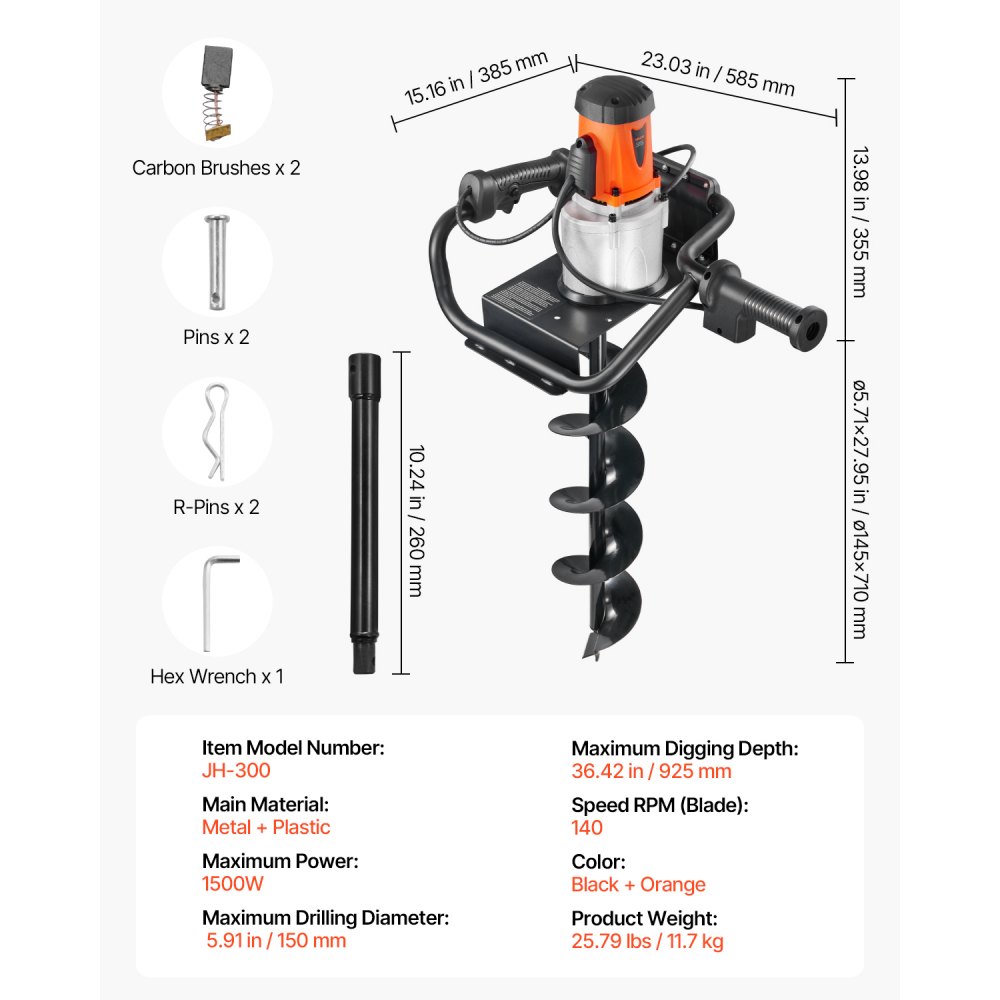 Carbon Brushes x 2

Pins x 2

R-Pins x 2

Hex Wrench x 1

15.16 in / 385 mm

23.03 in / 585 mm

13.98 in / 355 mm

ø5.71×27.95 in / ø145×710 mm

10.24 in / 260 mm

Item Model Number:
JH-300

Main Material:
Metal + Plastic

Maximum Power:
1500W

Maximum Drilling Diameter:
5.91 in / 150 mm

Maximum Digging Depth:
36.42 in / 925 mm

Speed RPM (Blade):
140

Color:
Black + Orange

Product Weight:
25.79 lbs / 11.7 kg