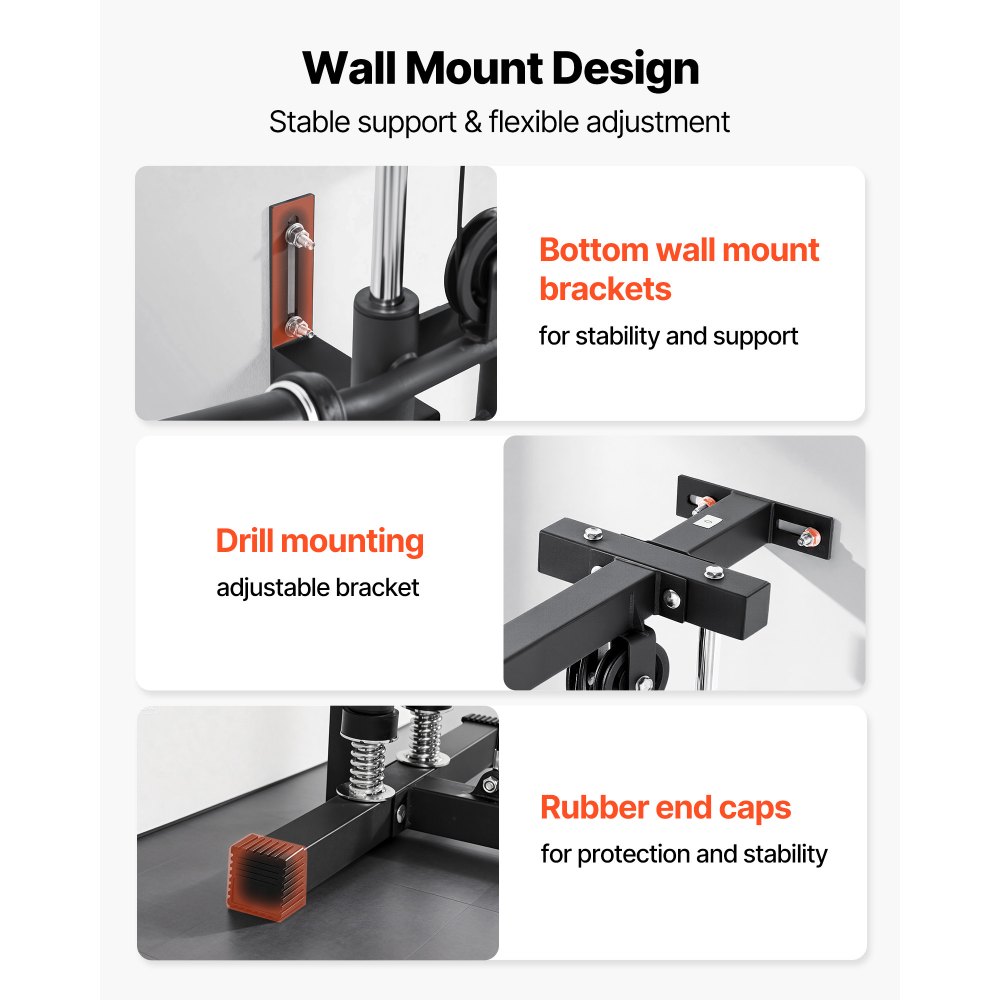 Wall Mount Design

Stable support & flexible adjustment

Bottom wall mount brackets

for stability and support

Drill mounting

adjustable bracket

Rubber end caps

for protection and stability