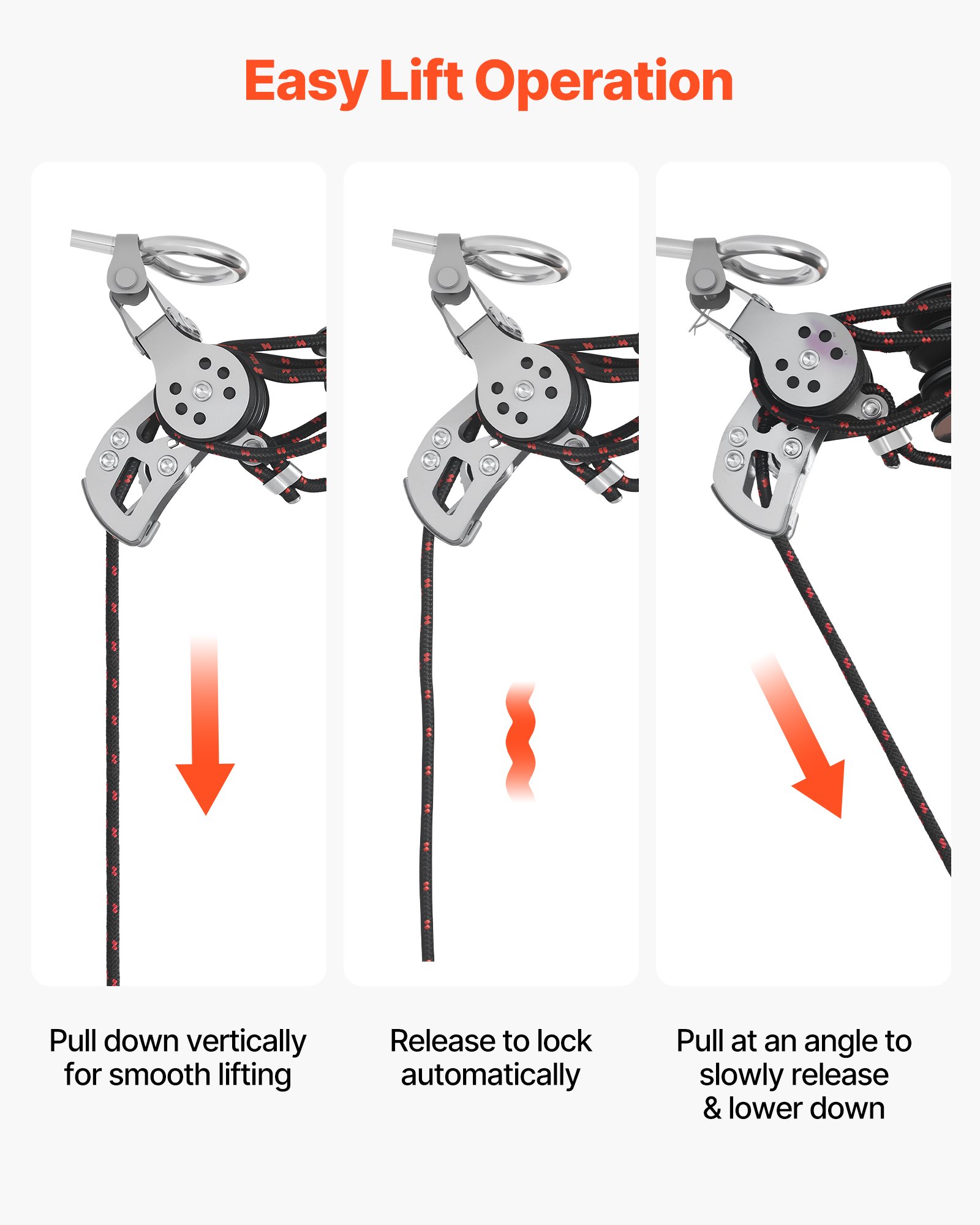 Easy Lift Operation

Pull down vertically for smooth lifting

Release to lock automatically

Pull at an angle to slowly release & lower down