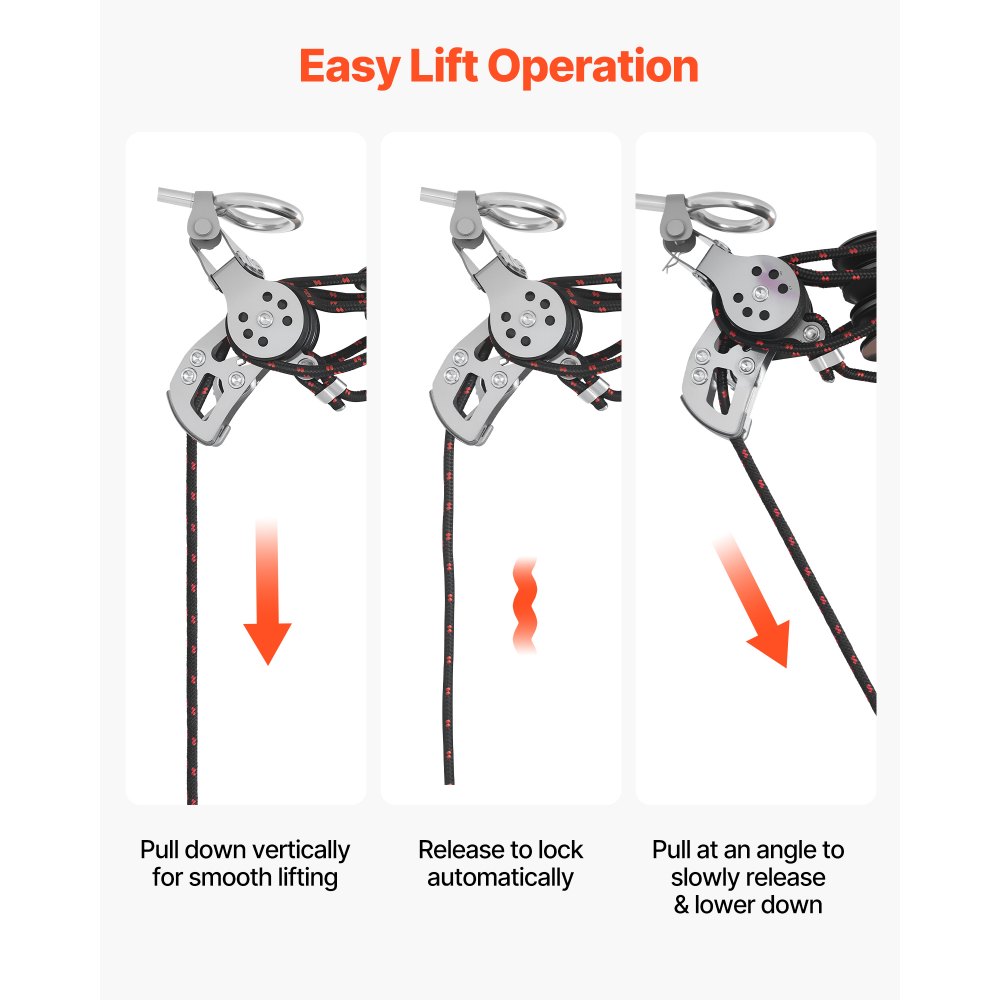 Easy Lift Operation

Pull down vertically for smooth lifting

Release to lock automatically

Pull at an angle to slowly release & lower down