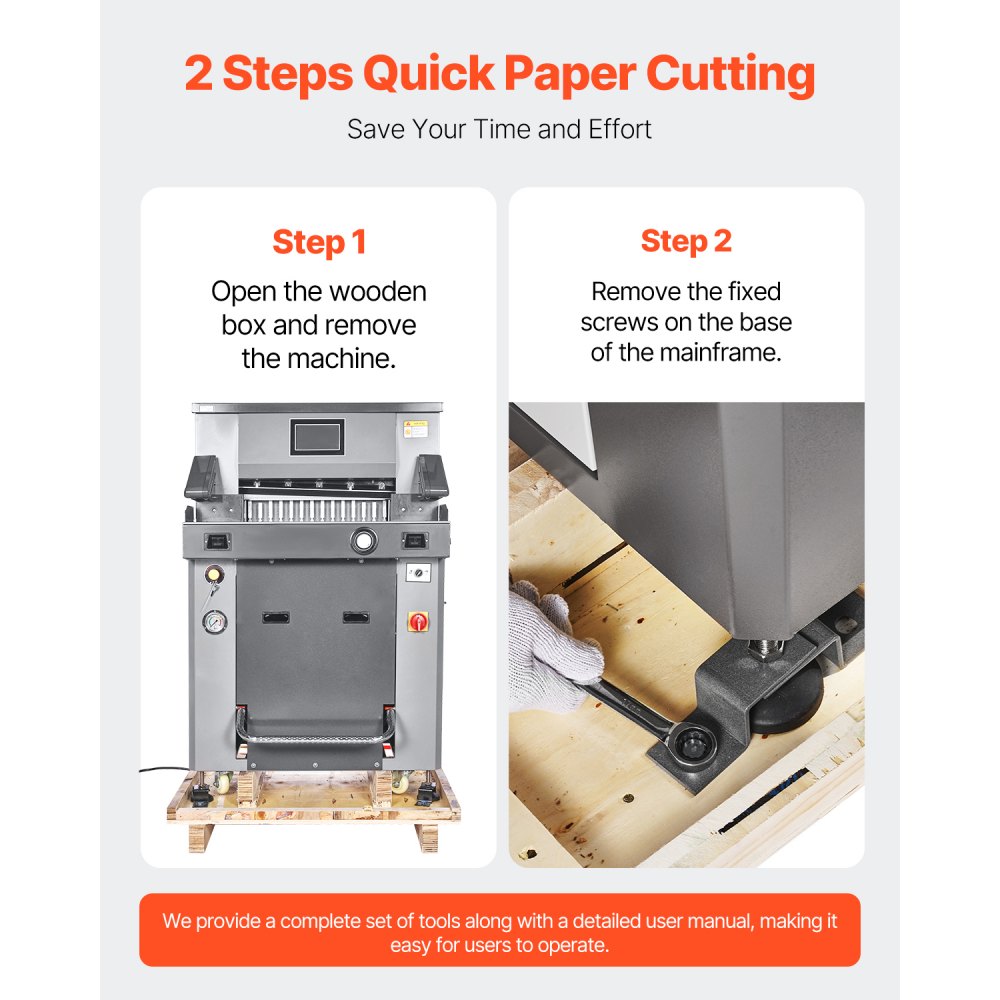 2 Steps Quick Paper Cutting

Save Your Time and Effort

Step 1

Open the wooden box and remove the machine.

Step 2

Remove the fixed screws on the base of the mainframe.

We provide a complete set of tools along with a detailed user manual, making it easy for users to operate.