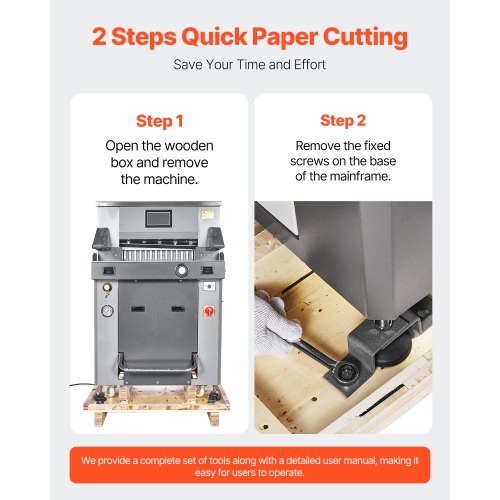 2 Steps Quick Paper Cutting

Save Your Time and Effort

Step 1

Open the wooden box and remove the machine.

Step 2

Remove the fixed screws on the base of the mainframe.

We provide a complete set of tools along with a detailed user manual, making it easy for users to operate.