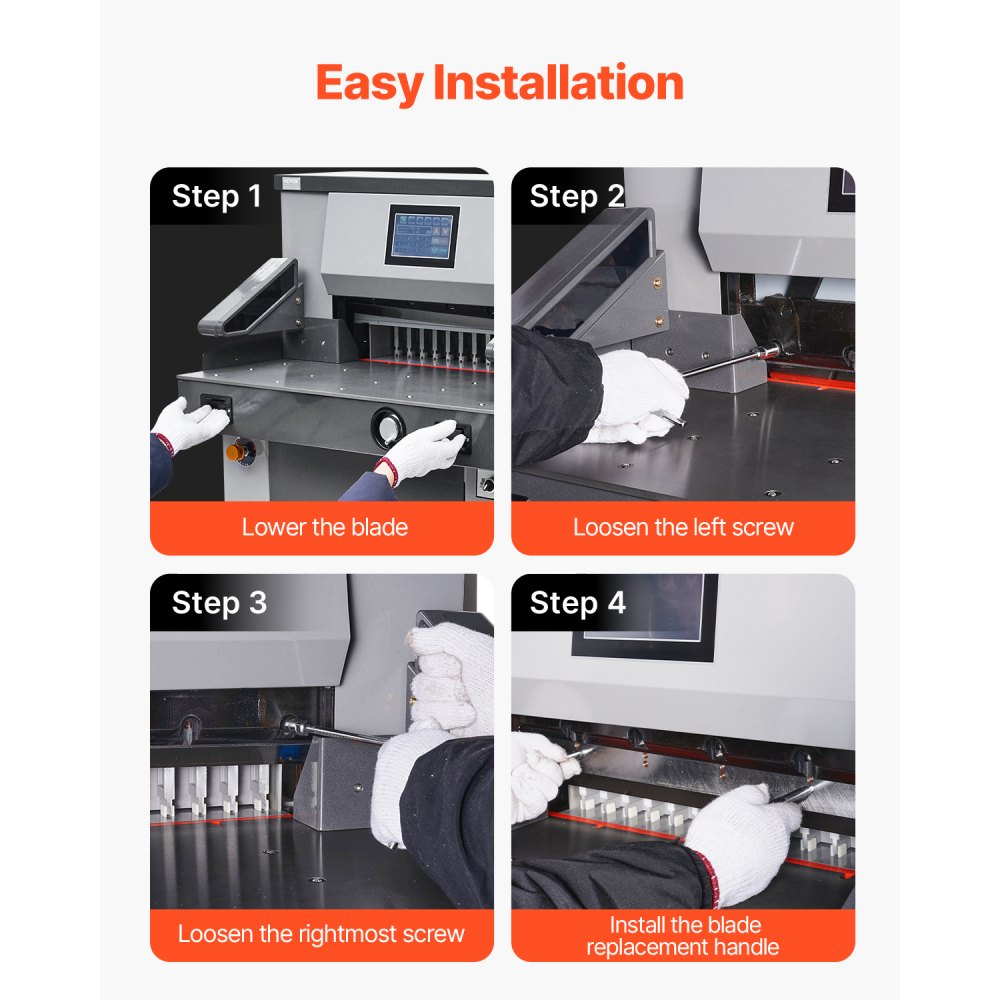 Easy Installation

Step 1

Lower the blade

Step 2

Loosen the left screw

Step 3

Loosen the rightmost screw

Step 4

Install the blade replacement handle