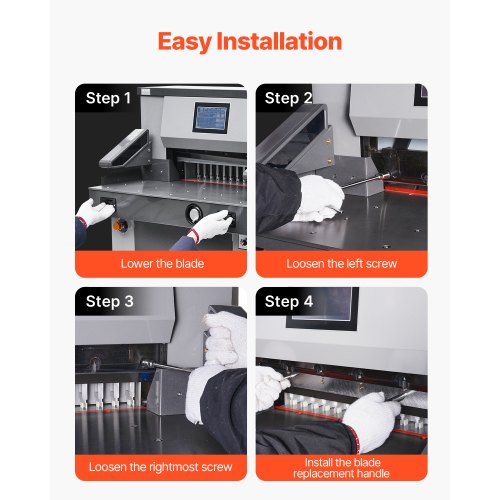 Easy Installation

Step 1

Lower the blade

Step 2

Loosen the left screw

Step 3

Loosen the rightmost screw

Step 4

Install the blade replacement handle