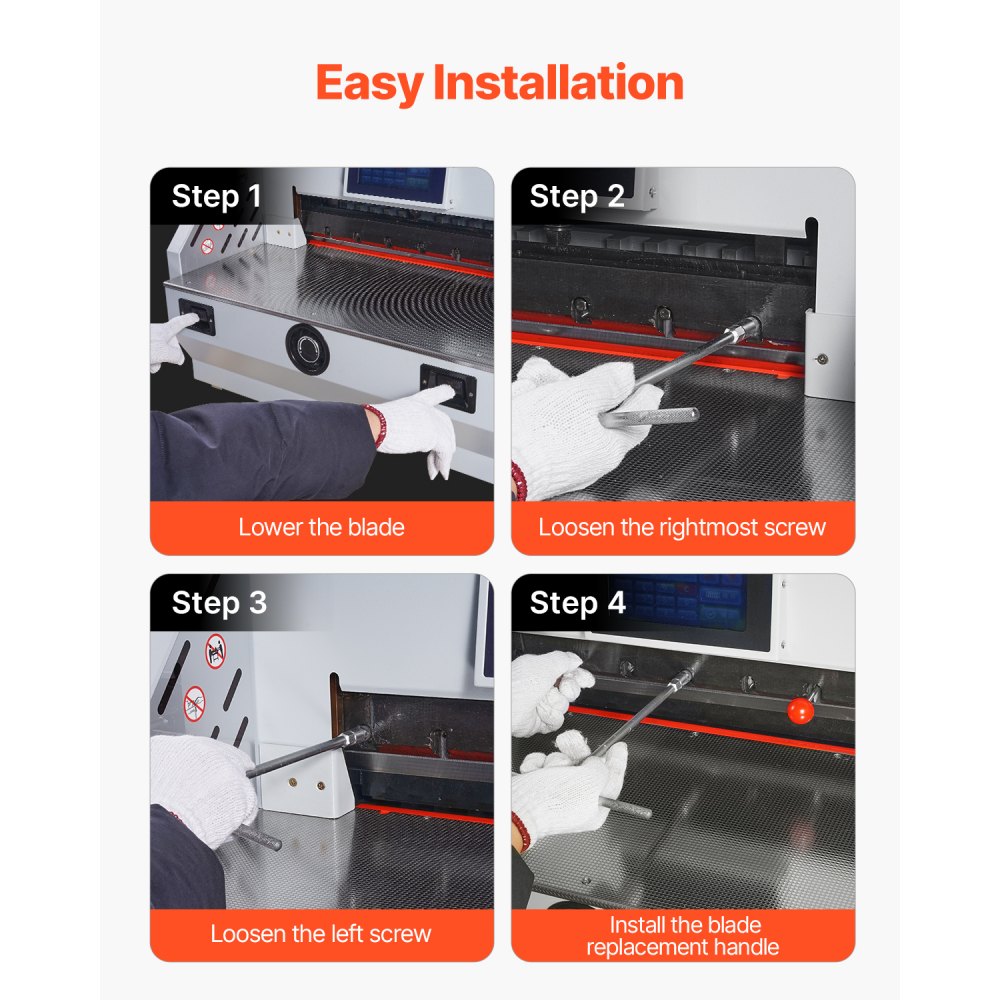 Easy Installation

Step 1

Lower the blade

Step 2

Loosen the rightmost screw

Step 3

Loosen the left screw

Step 4

Install the blade replacement handle