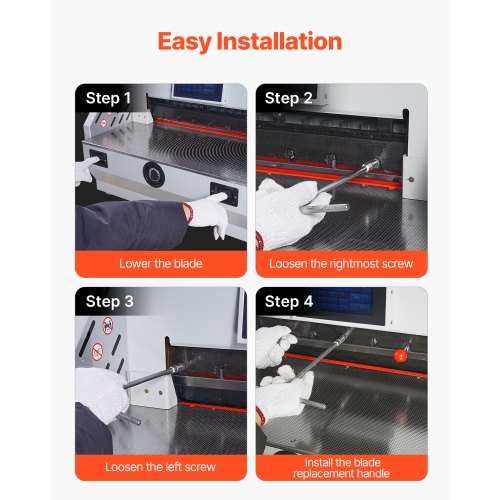 Easy Installation

Step 1

Lower the blade

Step 2

Loosen the rightmost screw

Step 3

Loosen the left screw

Step 4

Install the blade replacement handle