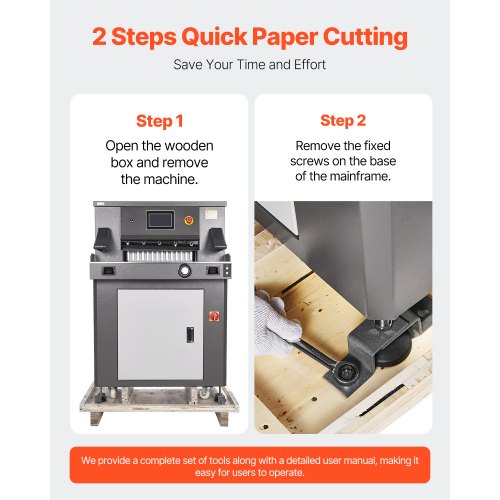 2 Steps Quick Paper Cutting

Save Your Time and Effort

Step 1

Open the wooden box and remove the machine.

Step 2

Remove the fixed screws on the base of the mainframe.

We provide a complete set of tools along with a detailed user manual, making it easy for users to operate.