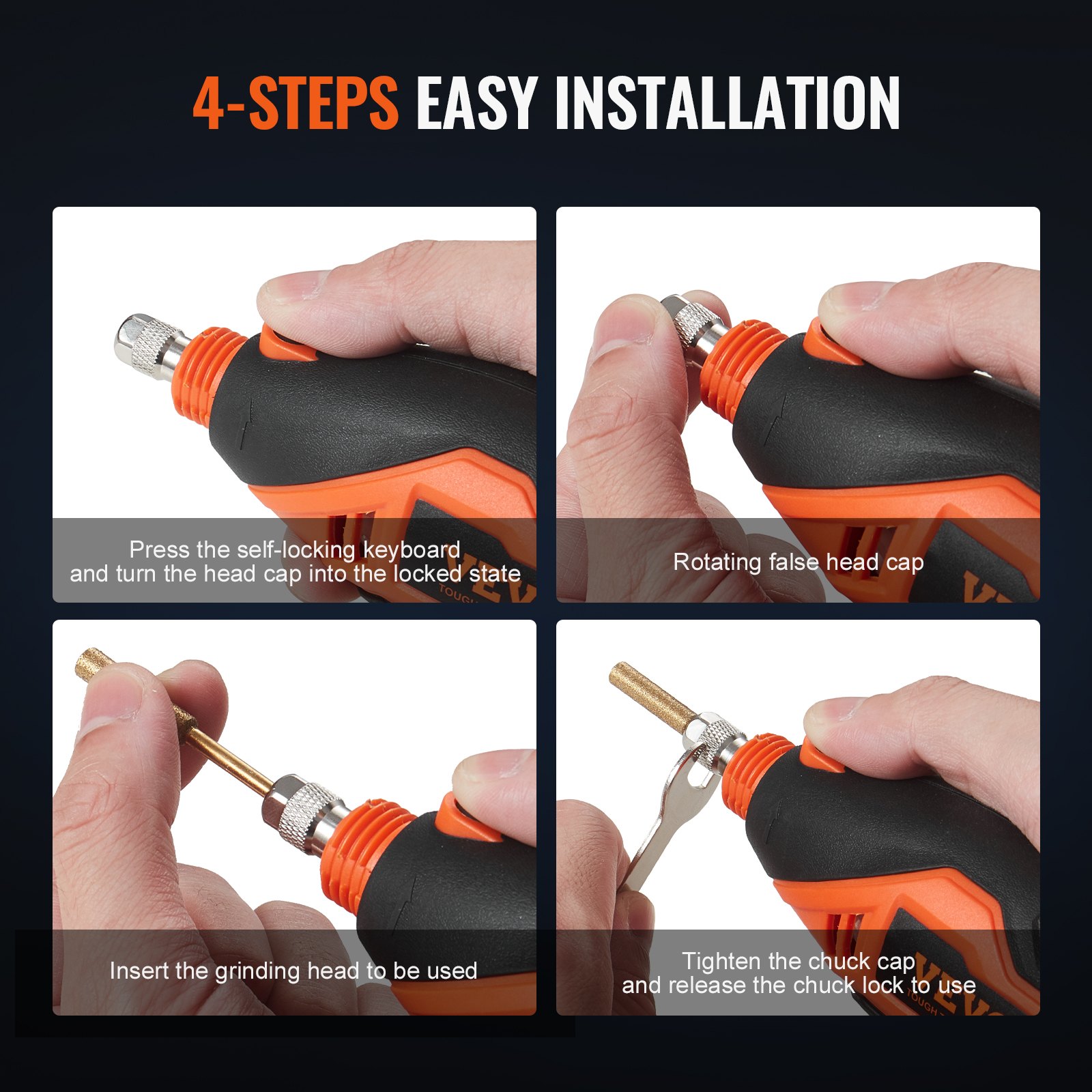 4-STEPS EASY INSTALLATION

Press the self-locking keyboard and turn the head cap into the locked state

Rotating false head cap

Insert the grinding head to be used

Tighten the chuck cap and release the chuck lock to use