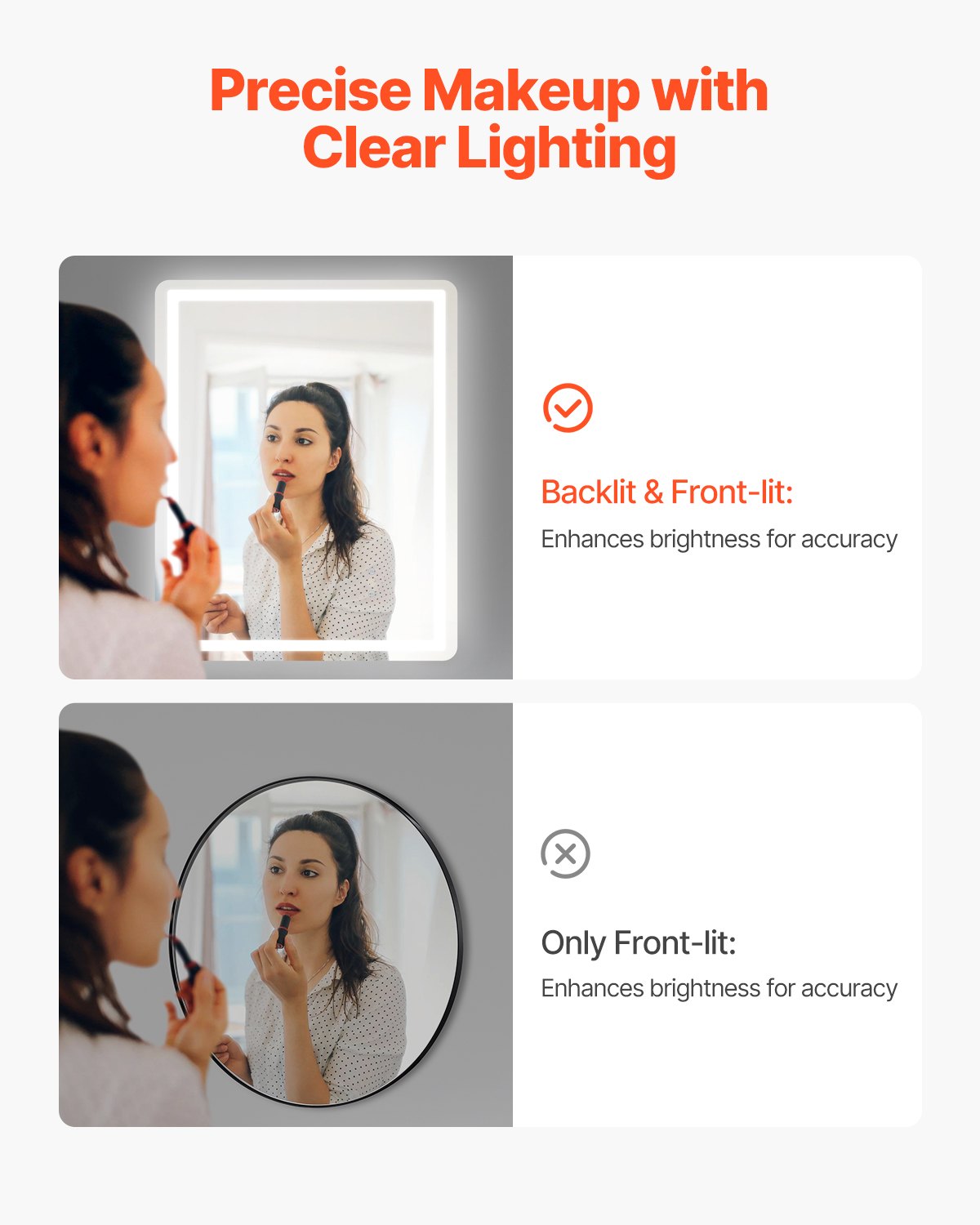 Precise Makeup with Clear Lighting

Backlit & Front-lit:

Enhances brightness for accuracy

Only Front-lit:

Enhances brightness for accuracy