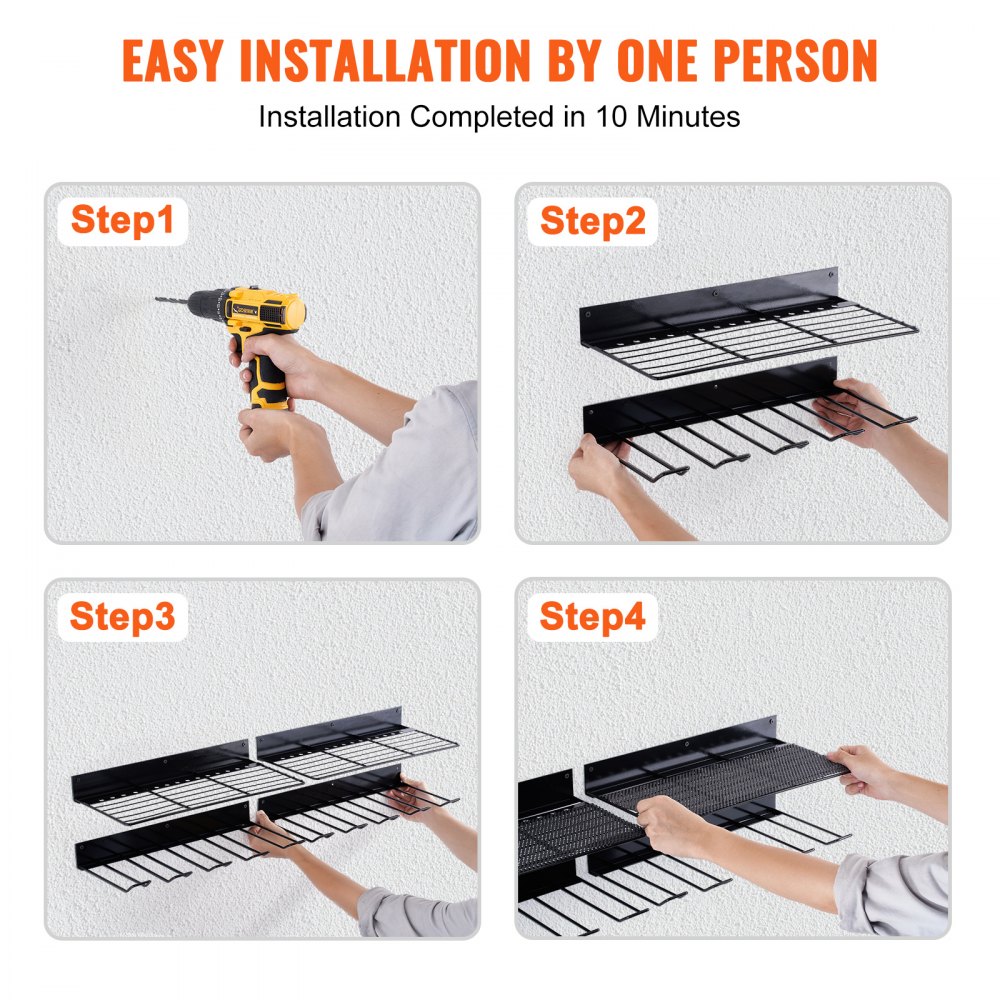 EASY INSTALLATION BY ONE PERSON
Installation Completed in 10 Minutes

Step1

Step2

Step3

Step4