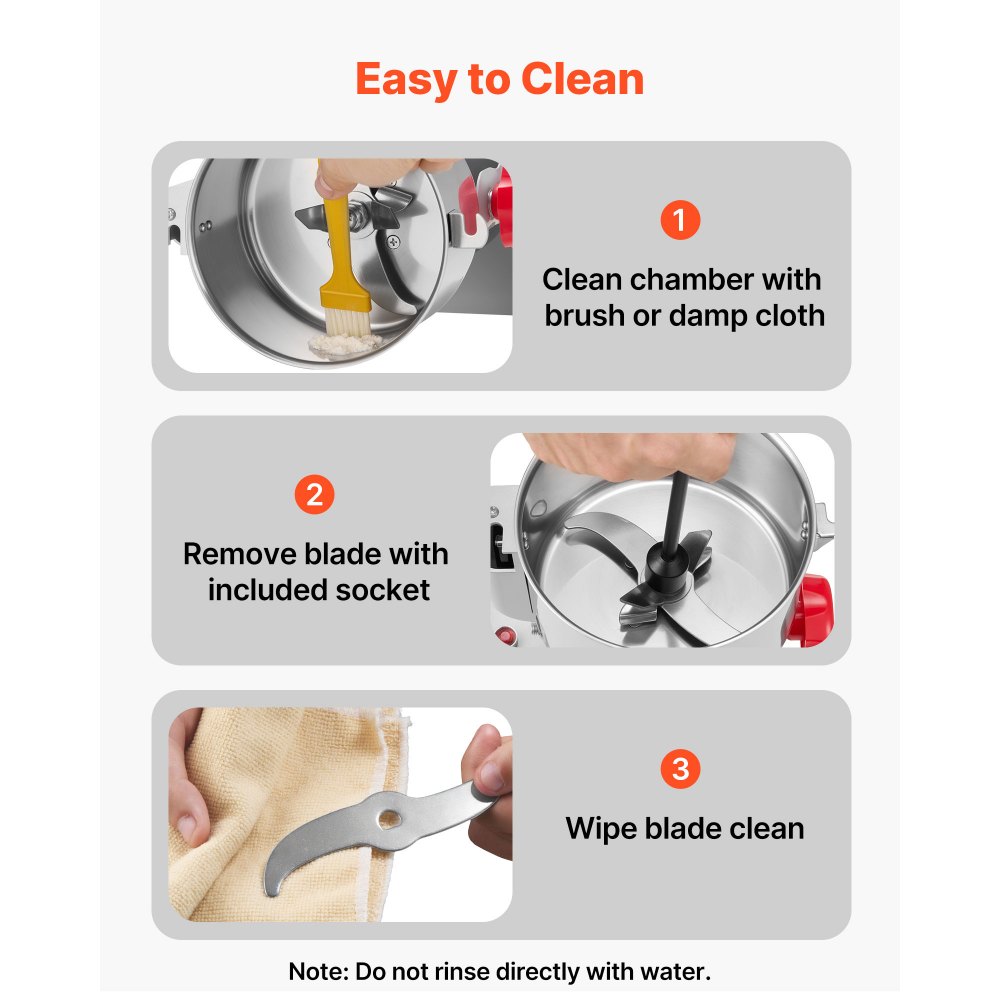 Easy to Clean

1
Clean chamber with brush or damp cloth

2
Remove blade with included socket

3
Wipe blade clean

Note: Do not rinse directly with water.