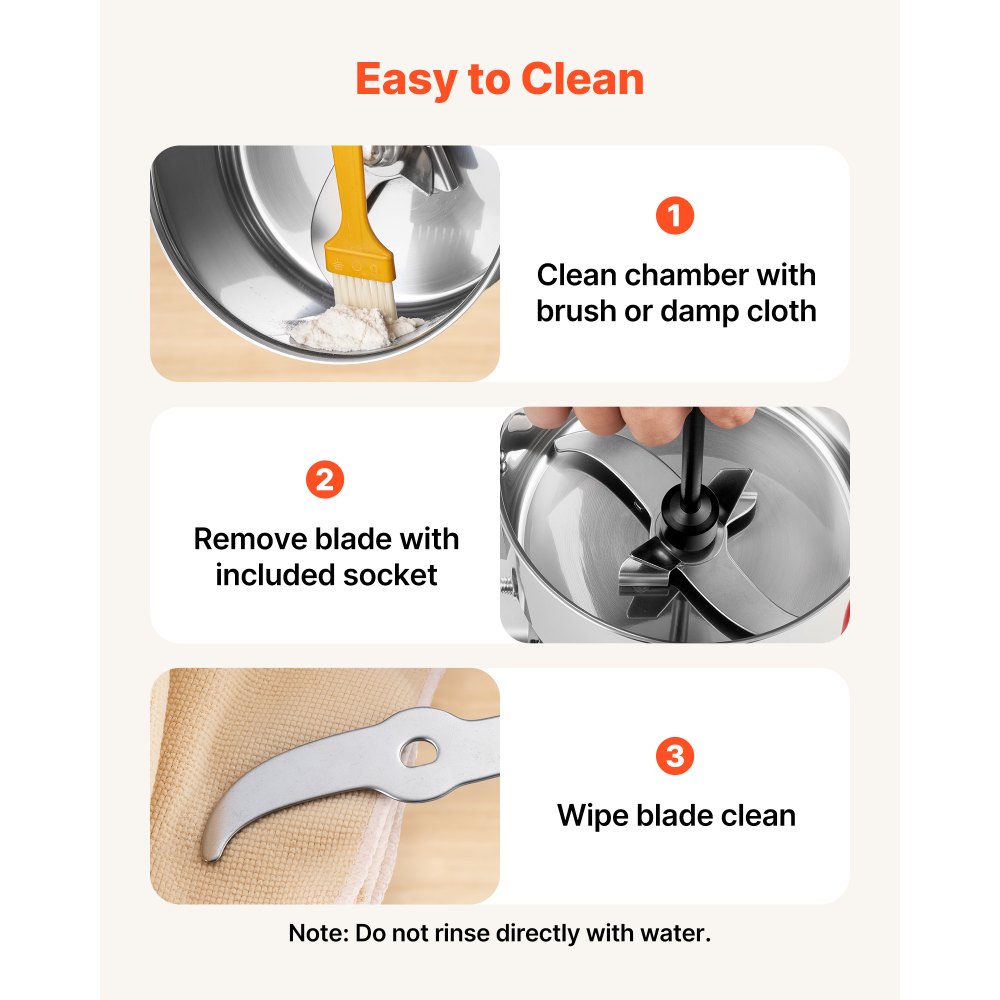 Easy to Clean

1

Clean chamber with brush or damp cloth

2

Remove blade with included socket

3

Wipe blade clean

Note: Do not rinse directly with water.