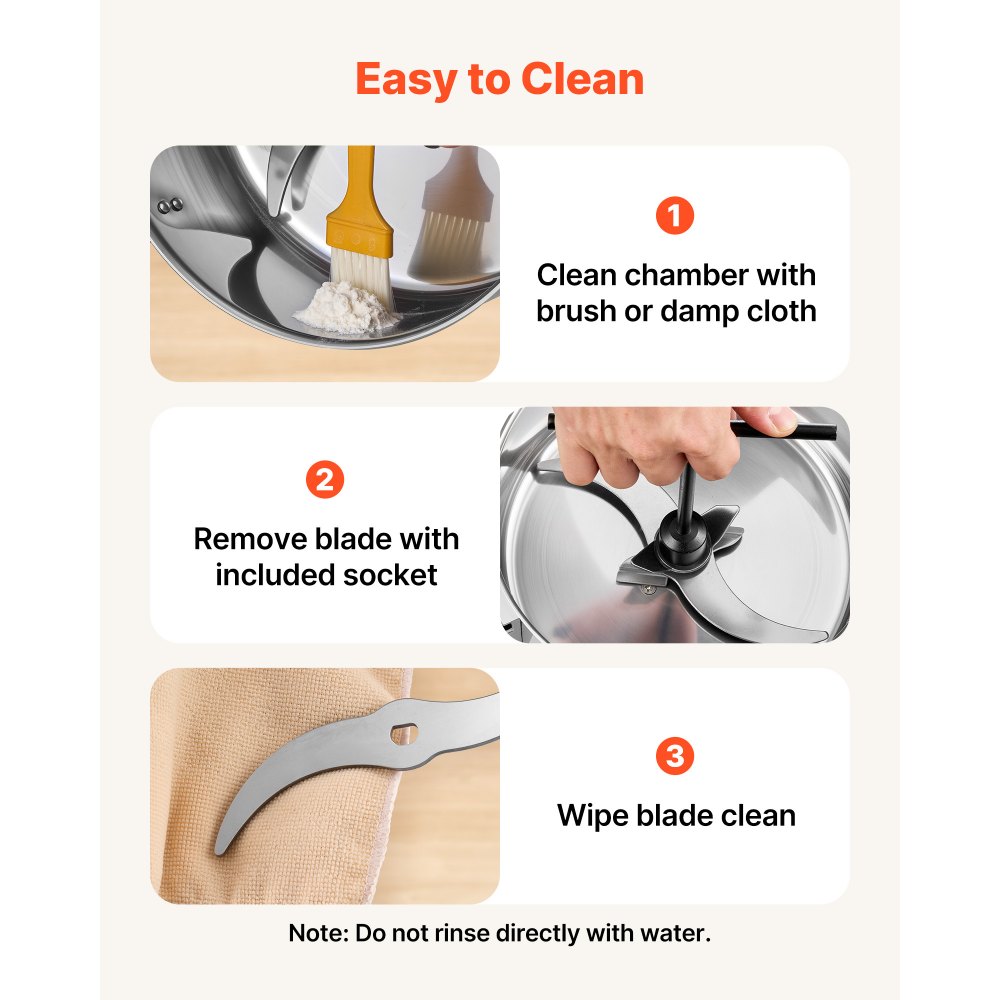 Easy to Clean

1

Clean chamber with brush or damp cloth

2

Remove blade with included socket

3

Wipe blade clean

Note: Do not rinse directly with water.