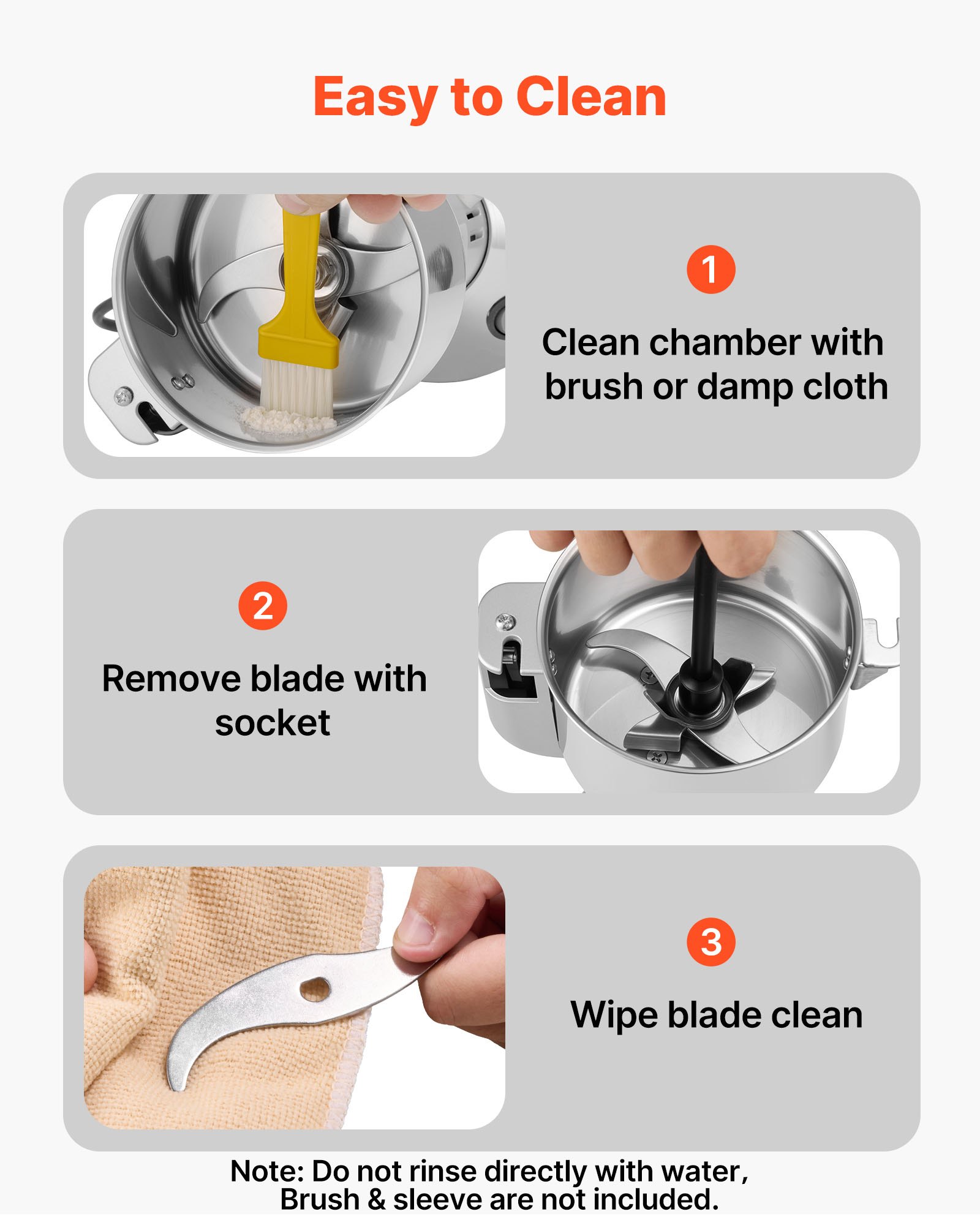 Easy to Clean

1

Clean chamber with brush or damp cloth

2

Remove blade with socket

3

Wipe blade clean

Note: Do not rinse directly with water, Brush & sleeve are not included.