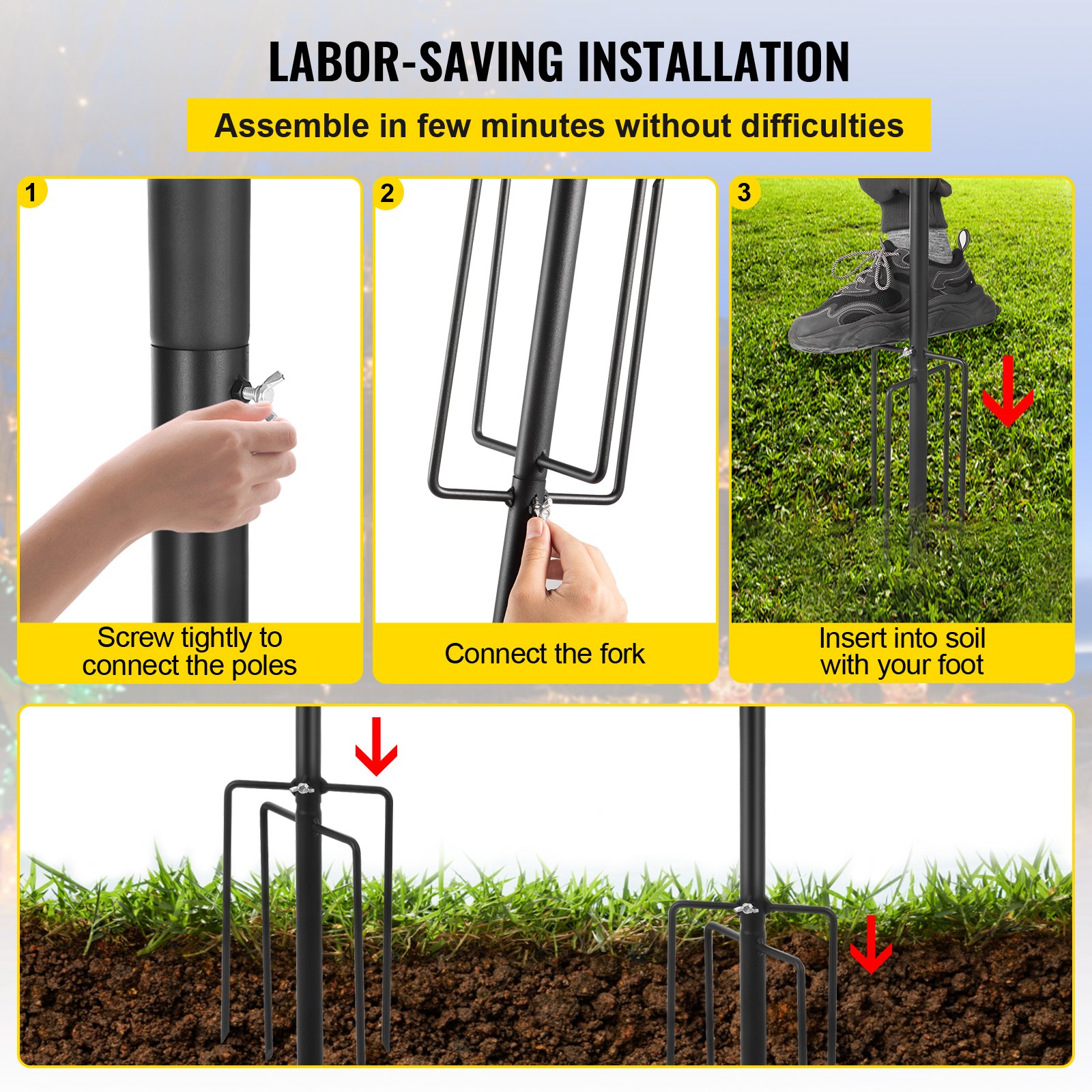 LABOR-SAVING INSTALLATION

Assemble in few minutes without difficulties

1

Screw tightly to connect the poles

2

Connect the fork

3

Insert into soil with your foot