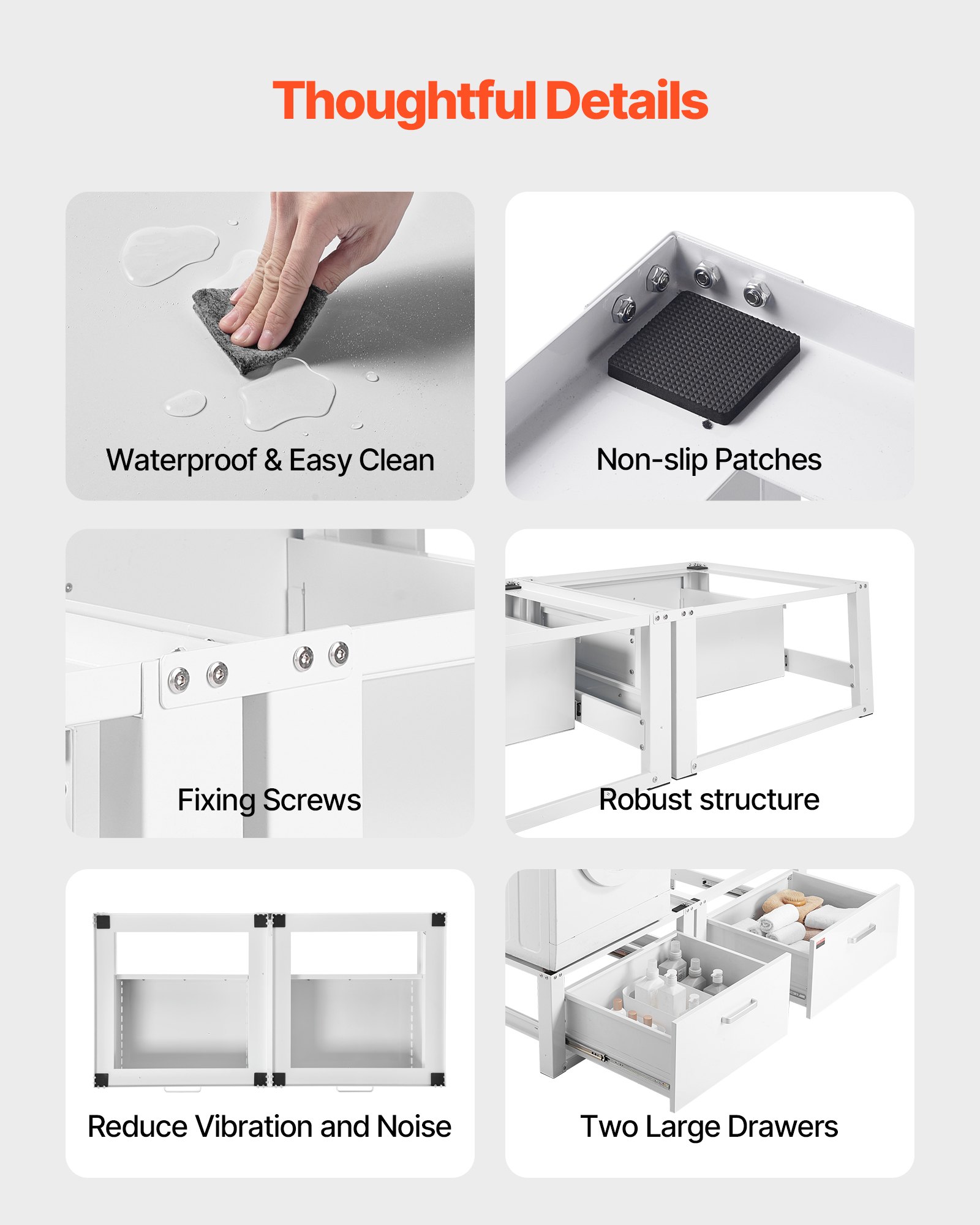 Thoughtful Details

Waterproof & Easy Clean

Non-slip Patches

Fixing Screws

Robust structure

Reduce Vibration and Noise

Two Large Drawers