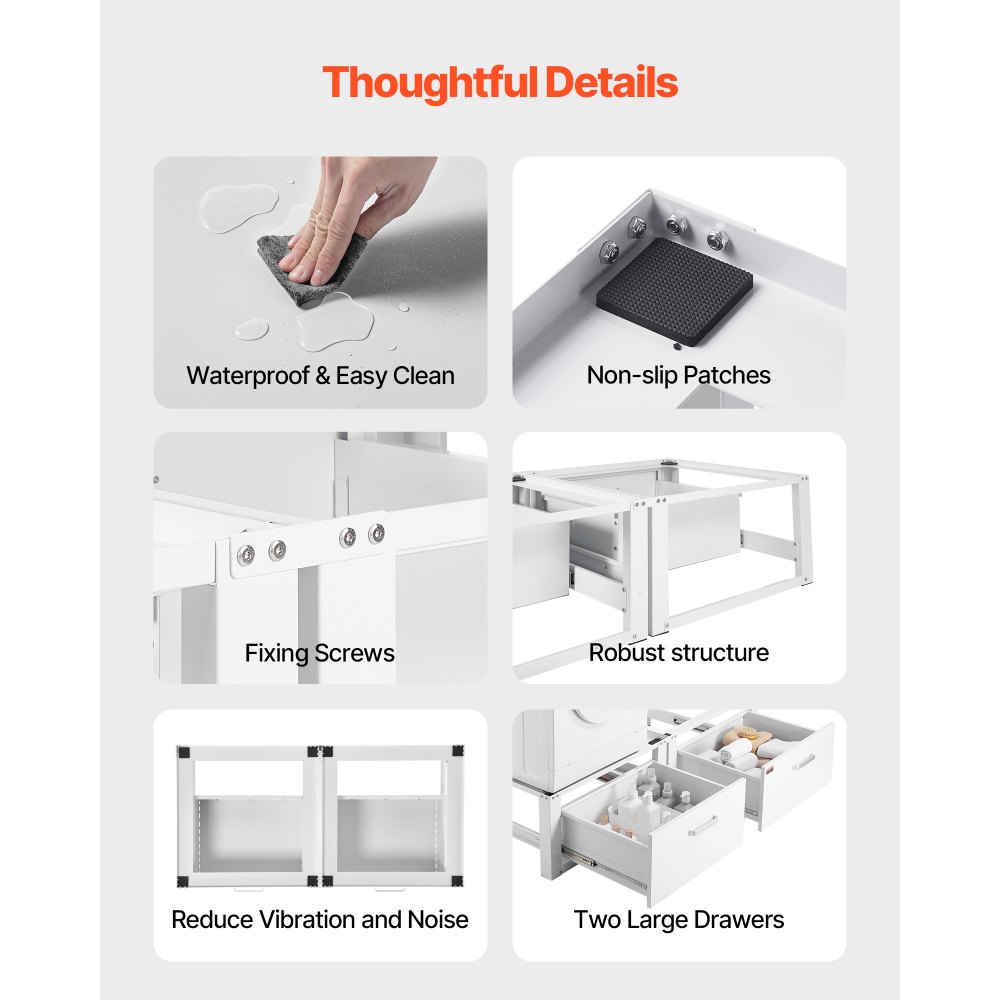 Thoughtful Details

Waterproof & Easy Clean

Non-slip Patches

Fixing Screws

Robust structure

Reduce Vibration and Noise

Two Large Drawers