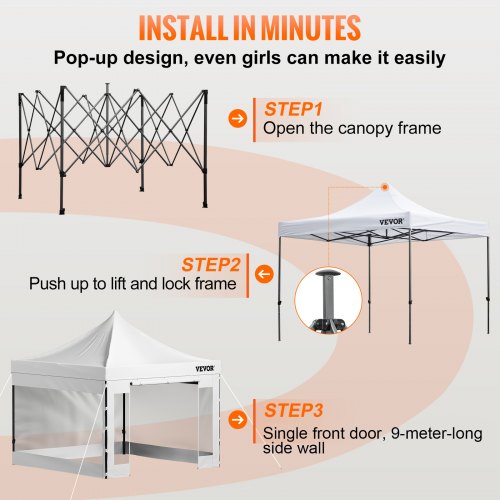 INSTALL IN MINUTES

Pop-up design, even girls can make it easily

STEP1
Open the canopy frame

VEVOR

STEP2
Push up to lift and lock frame

VEVOR

STEP3
Single front door, 9-meter-long side wall