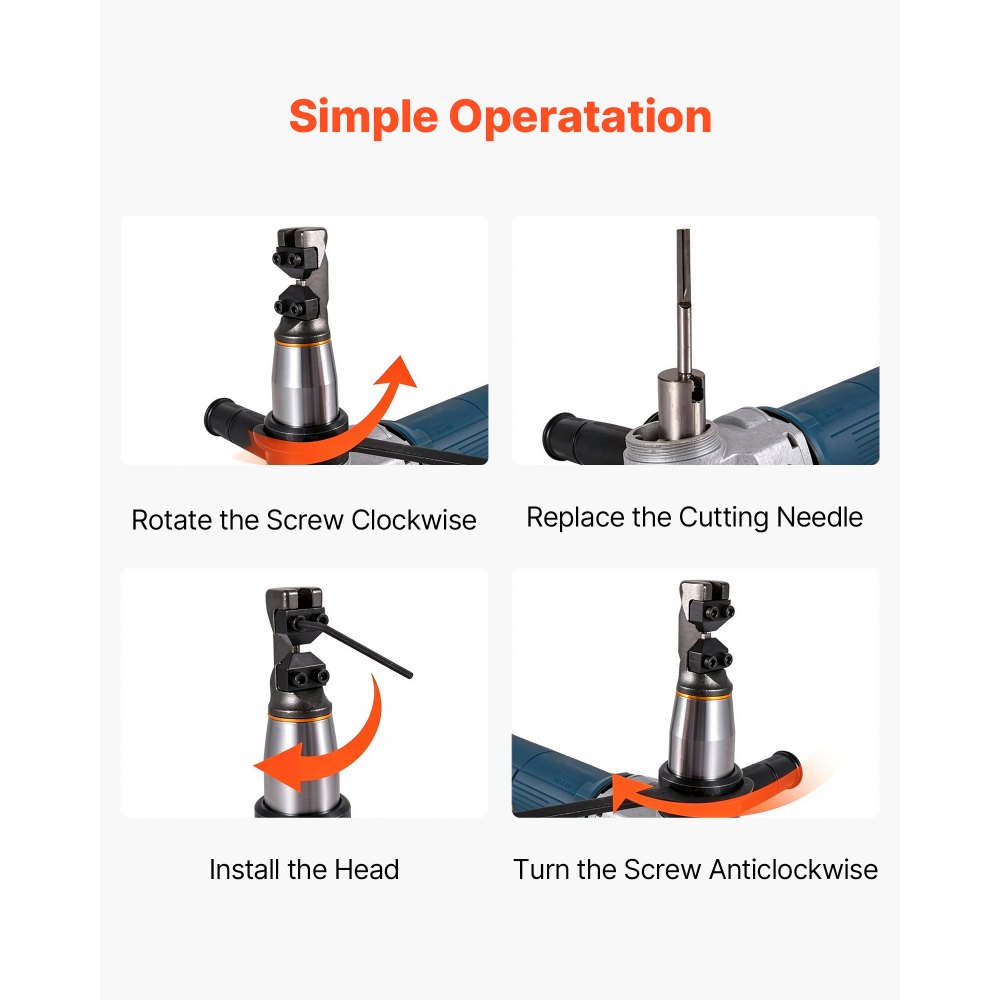 Simple Operatation

Rotate the Screw Clockwise

Replace the Cutting Needle

Install the Head

Turn the Screw Anticlockwise