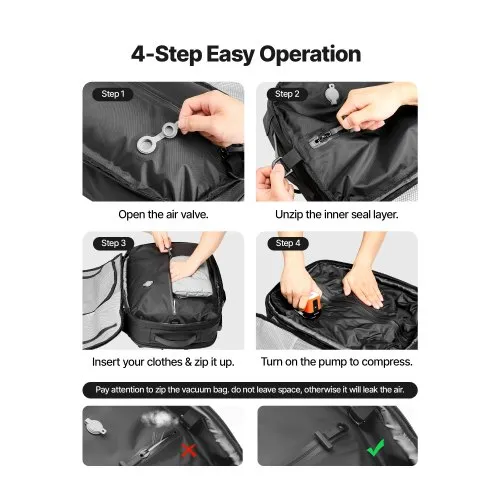 4-Step Easy Operation

Step 1

Open the air valve.

Step 2

Unzip the inner seal layer.

Step 3

Insert your clothes & zip it up.

Step 4

Turn on the pump to compress.

Pay attention to zip the vacuum bag. do not leave space, otherwise it will leak the air.