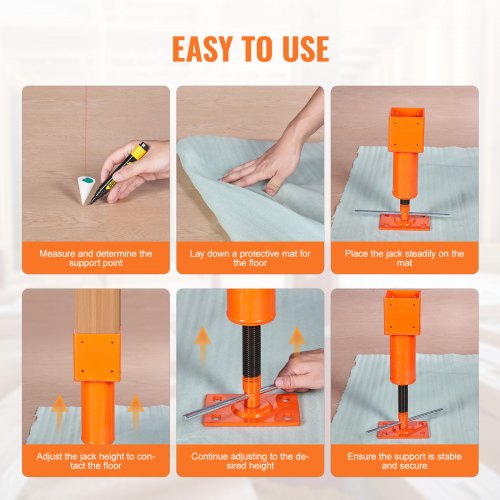 EASY TO USE

Measure and determine the support point

Lay down a protective mat for the floor

Place the jack steadily on the mat

Adjust the jack height to contact the floor

Continue adjusting to the desired height

Ensure the support is stable and secure