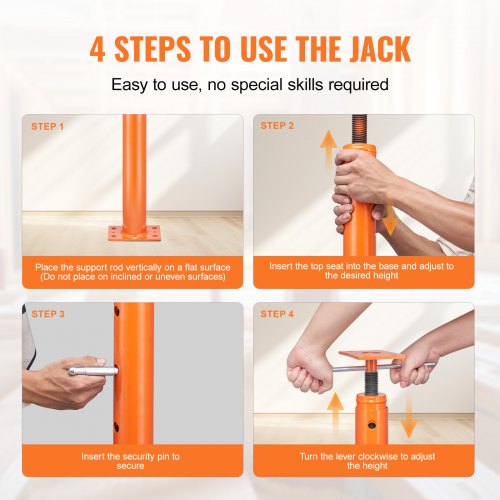 4 STEPS TO USE THE JACK

Easy to use, no special skills required

STEP 1

Place the support rod vertically on a flat surface (Do not place on inclined or uneven surfaces)

STEP 2

Insert the top seat into the base and adjust to the desired height

STEP 3

Insert the security pin to secure

STEP 4

Turn the lever clockwise to adjust the height