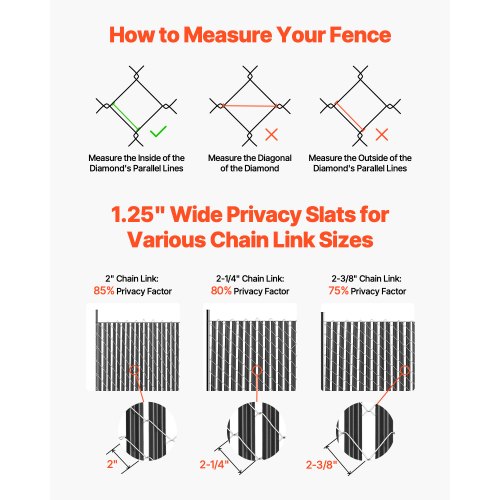 How to Measure Your Fence

Measure the Inside of the Diamond's Parallel Lines

Measure the Diagonal of the Diamond

Measure the Outside of the Diamond's Parallel Lines

1.25" Wide Privacy Slats for Various Chain Link Sizes

2" Chain Link: 85% Privacy Factor

2-1/4" Chain Link: 80% Privacy Factor

2-3/8" Chain Link: 75% Privacy Factor

2"

2-1/4"

2-3/8"