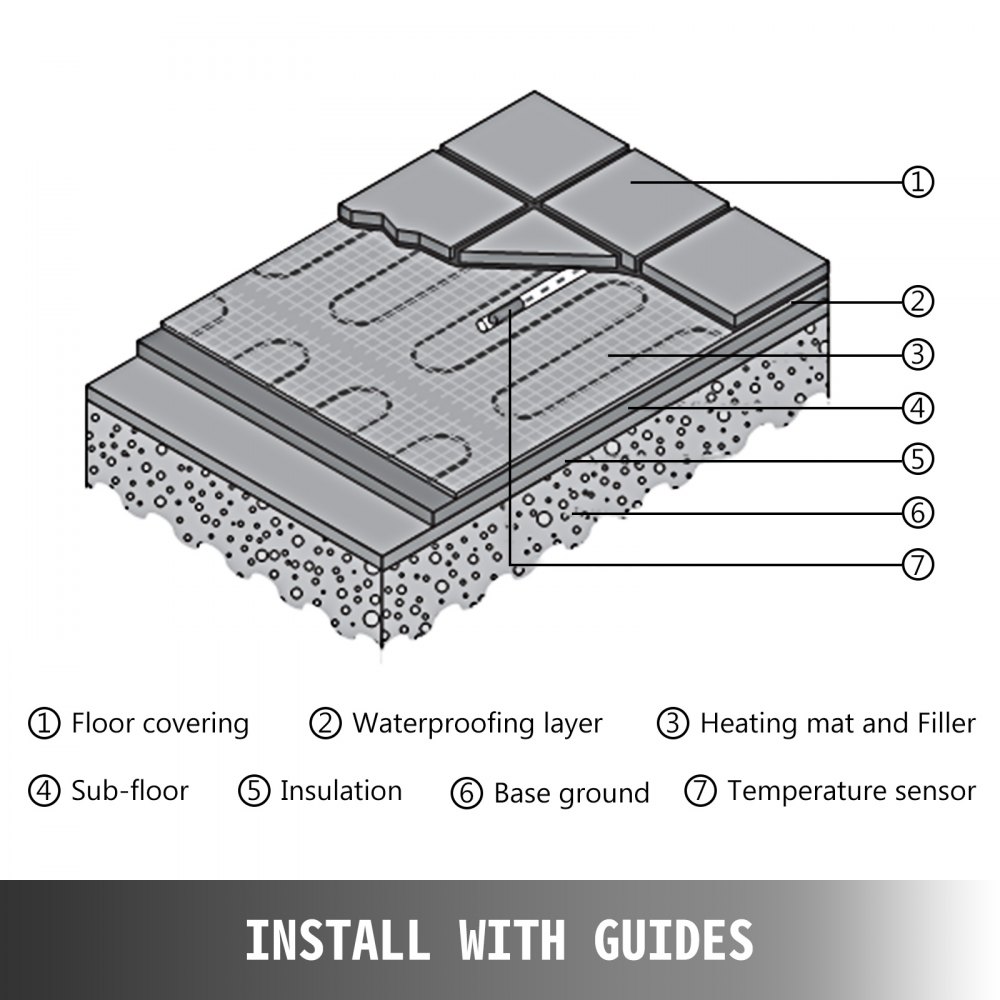 ①
②
③
④
⑤
⑥
⑦

① Floor covering ② Waterproofing layer ③ Heating mat and Filler

④ Sub-floor ⑤ Insulation ⑥ Base ground ⑦ Temperature sensor

INSTALL WITH GUIDES