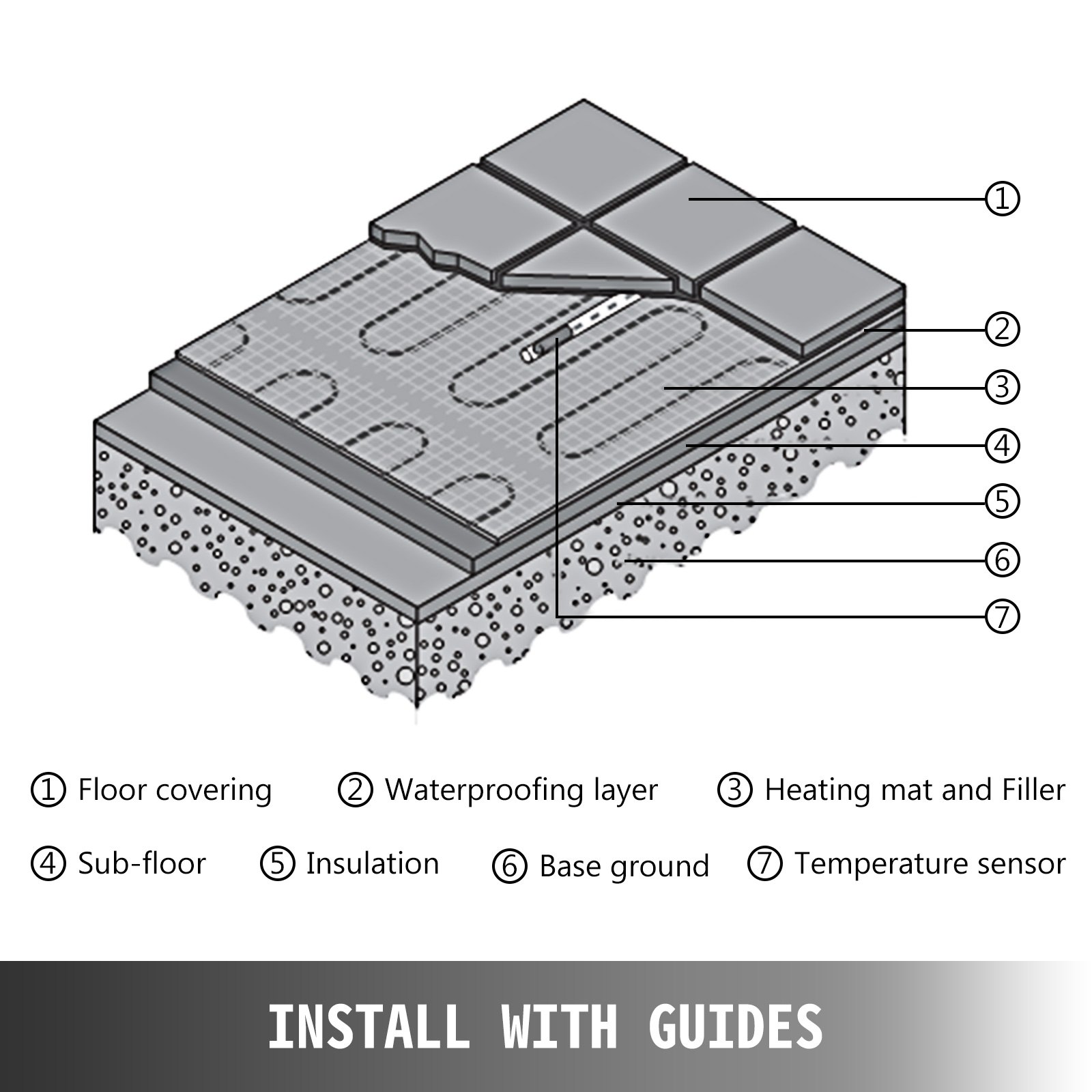 ①
②
③
④
⑤
⑥
⑦

① Floor covering ② Waterproofing layer ③ Heating mat and Filler

④ Sub-floor ⑤ Insulation ⑥ Base ground ⑦ Temperature sensor

INSTALL WITH GUIDES