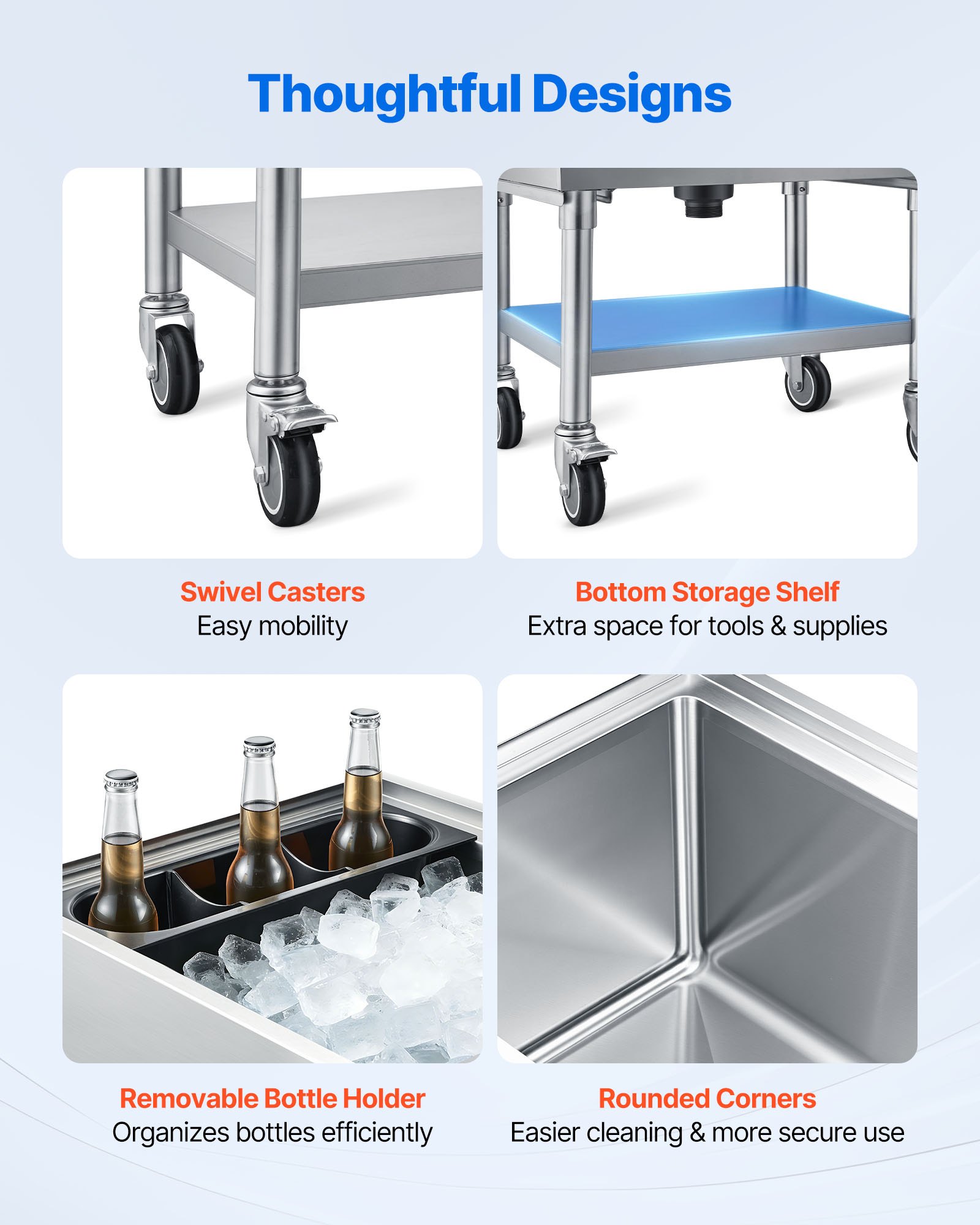 Thoughtful Designs

Swivel Casters
Easy mobility

Bottom Storage Shelf
Extra space for tools & supplies

Removable Bottle Holder
Organizes bottles efficiently

Rounded Corners
Easier cleaning & more secure use