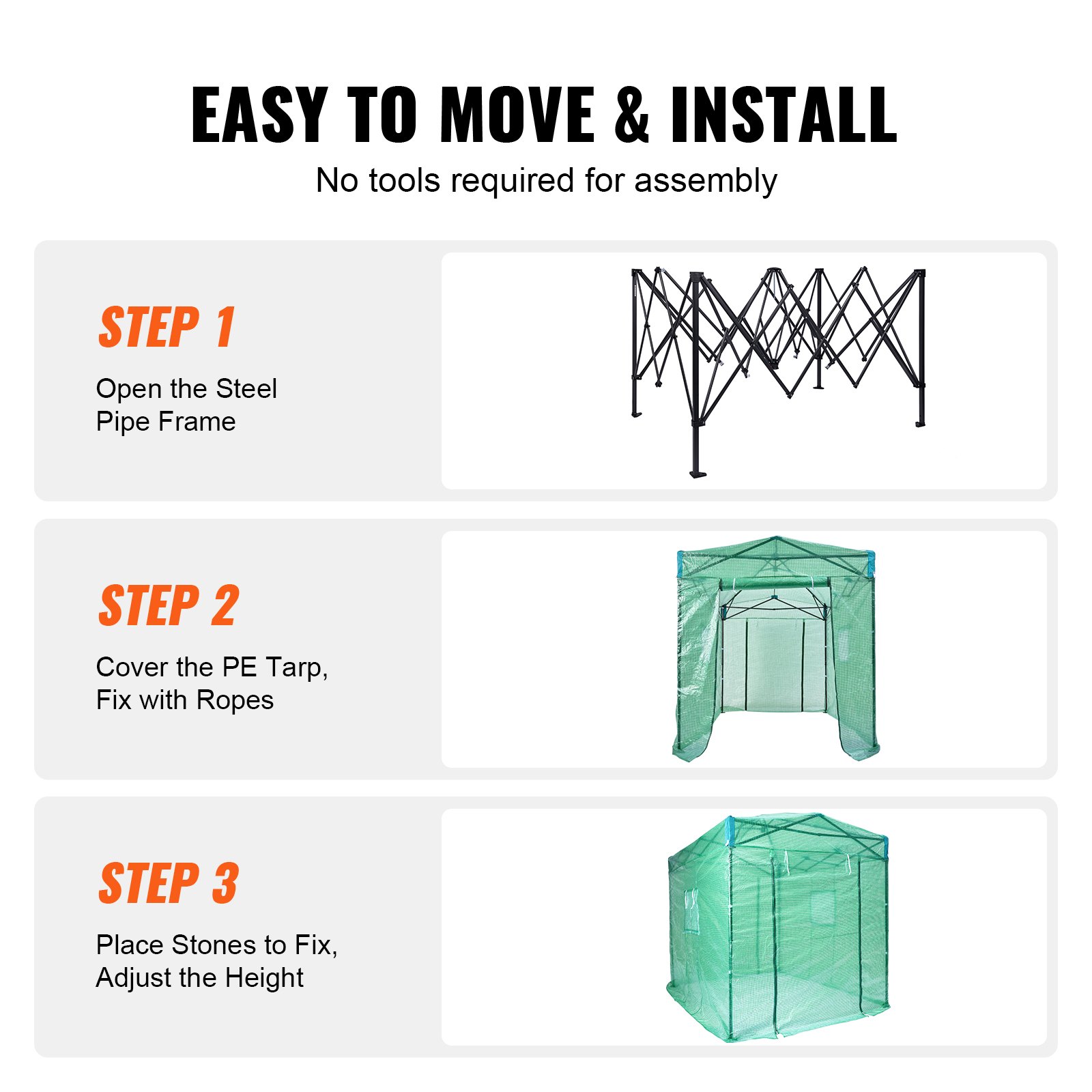 EASY TO MOVE & INSTALL

No tools required for assembly

STEP 1

Open the Steel Pipe Frame

STEP 2

Cover the PE Tarp, Fix with Ropes

STEP 3

Place Stones to Fix, Adjust the Height