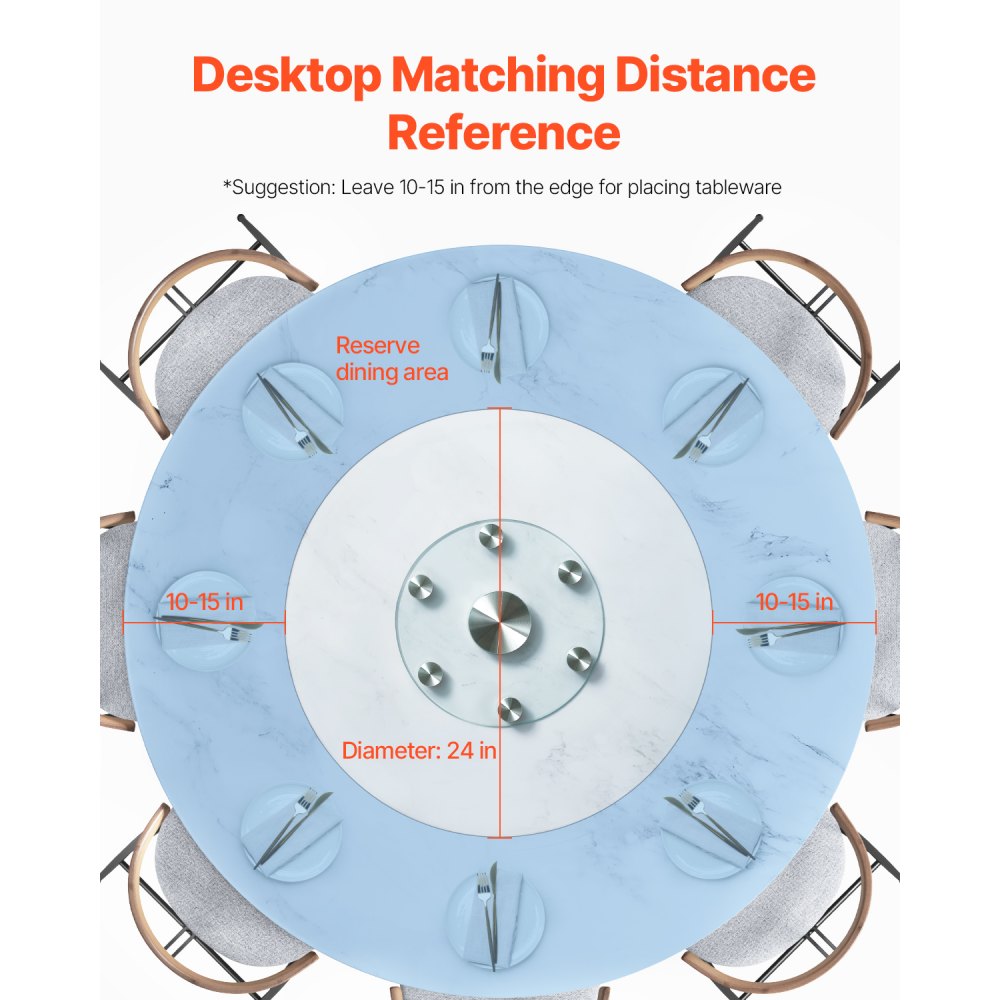 Desktop Matching Distance Reference

*Suggestion: Leave 10-15 in from the edge for placing tableware

Reserve dining area

10-15 in

10-15 in

Diameter: 24 in