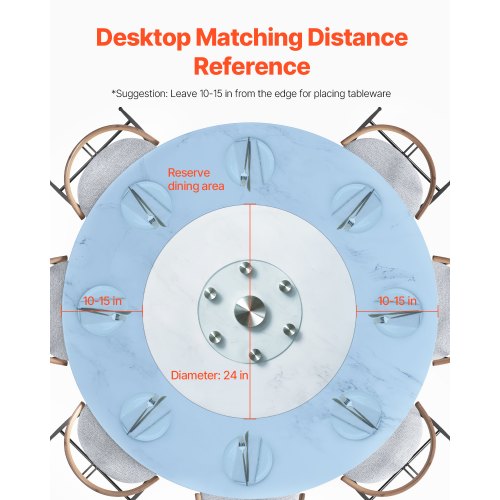 Desktop Matching Distance Reference

*Suggestion: Leave 10-15 in from the edge for placing tableware

Reserve dining area

10-15 in

10-15 in

Diameter: 24 in