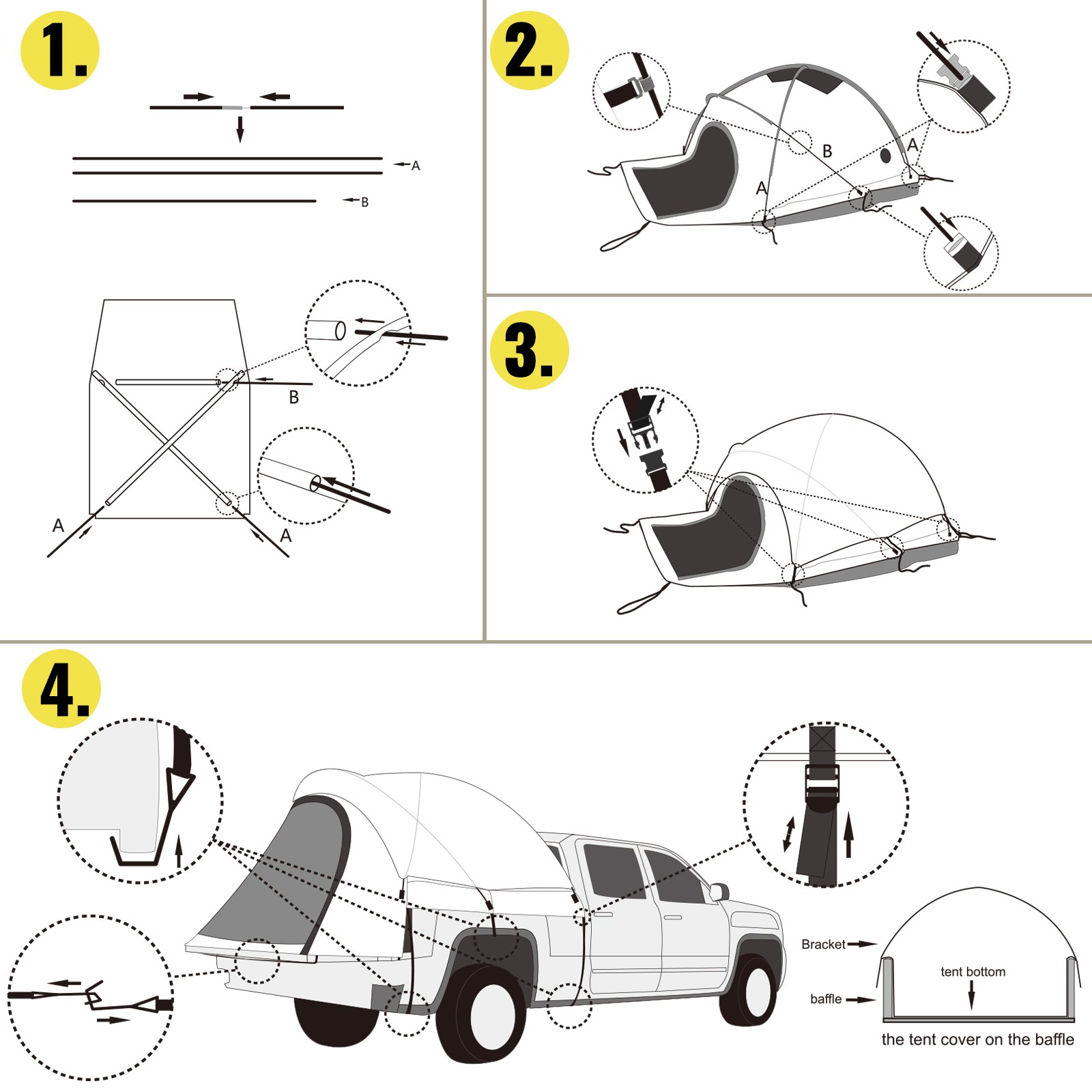 1.

A

B

B

A

A

2.

B

A

A

3.

4.

Bracket

tent bottom

baffle

the tent cover on the baffle