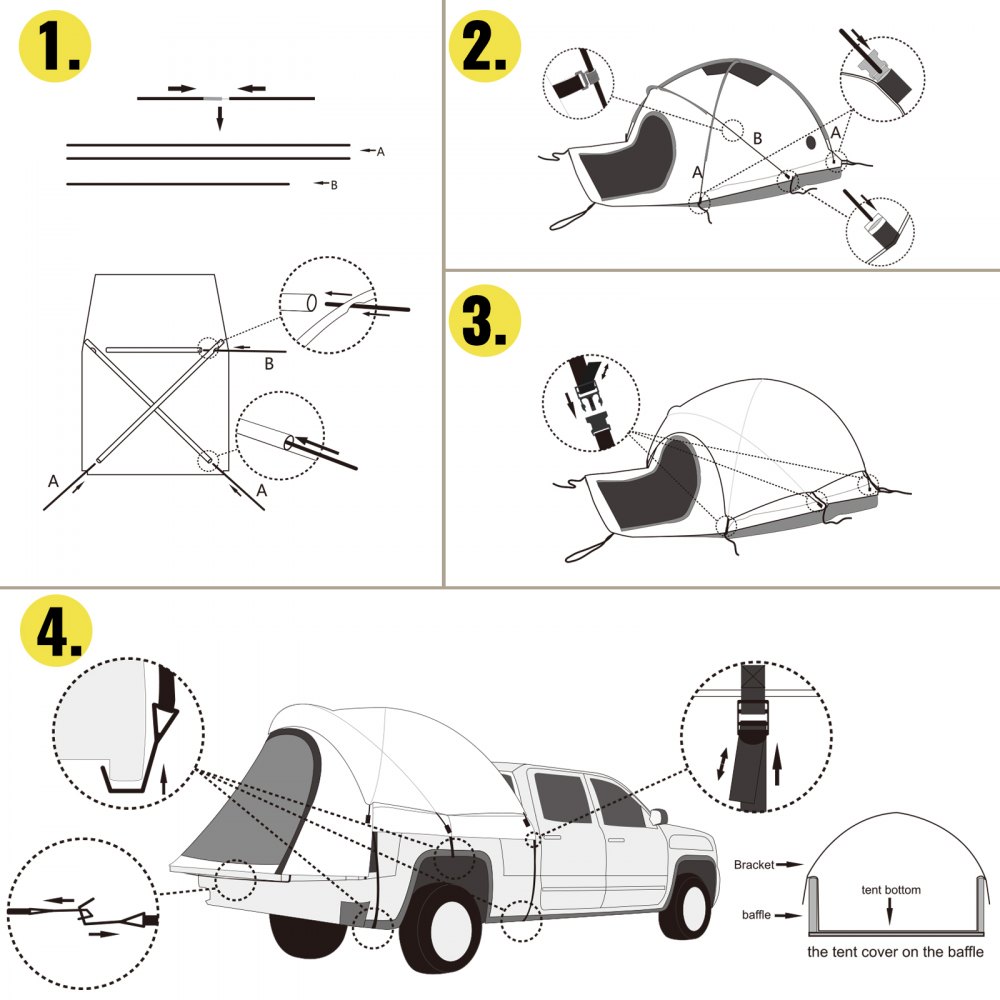 1.

A

B

B

A

A

2.

B

A

A

3.

4.

Bracket

tent bottom

baffle

the tent cover on the baffle