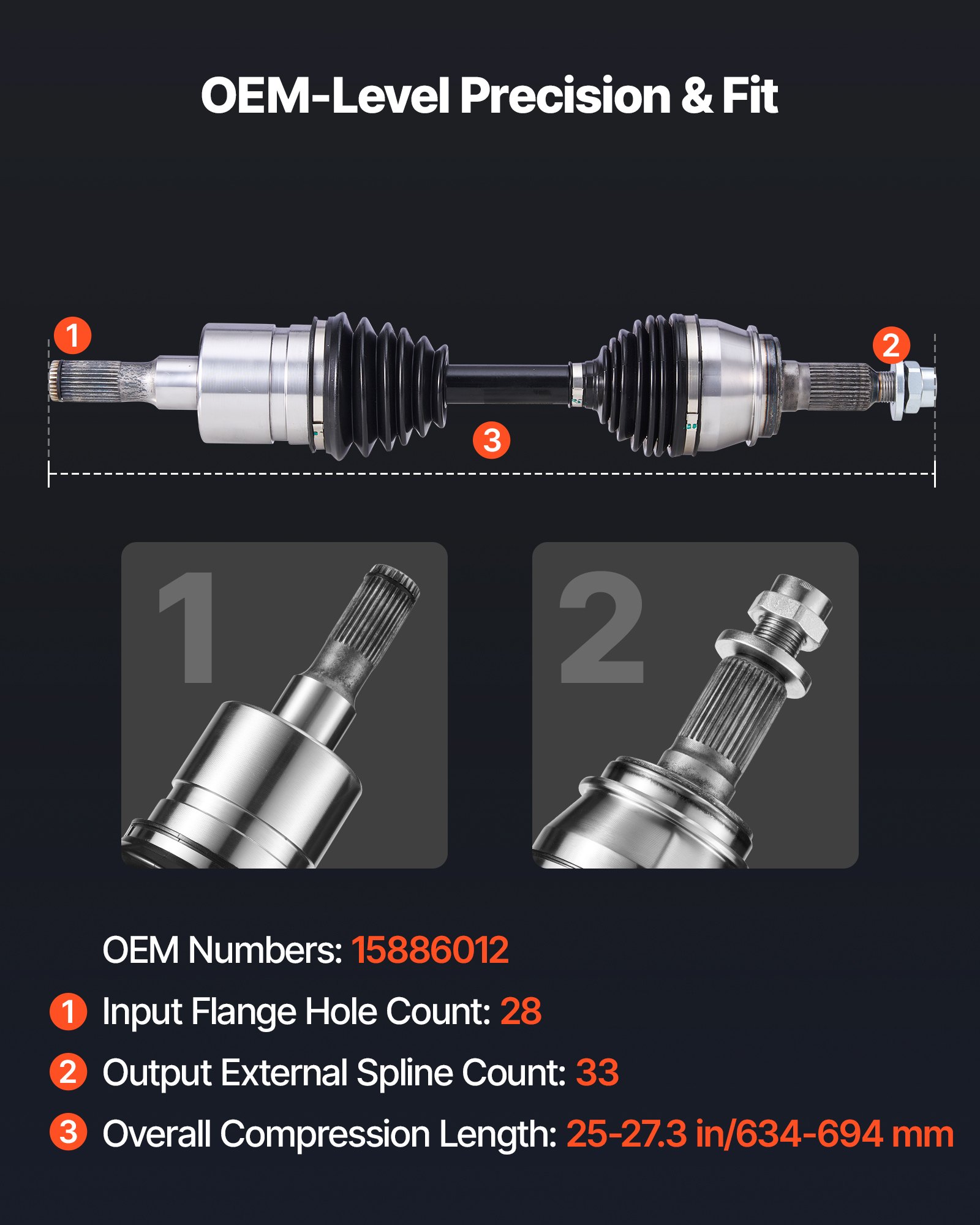 OEM-Level Precision & Fit

1

2

3

1

2

OEM Numbers: 15886012

1 Input Flange Hole Count: 28

2 Output External Spline Count: 33

3 Overall Compression Length: 25-27.3 in/634-694 mm