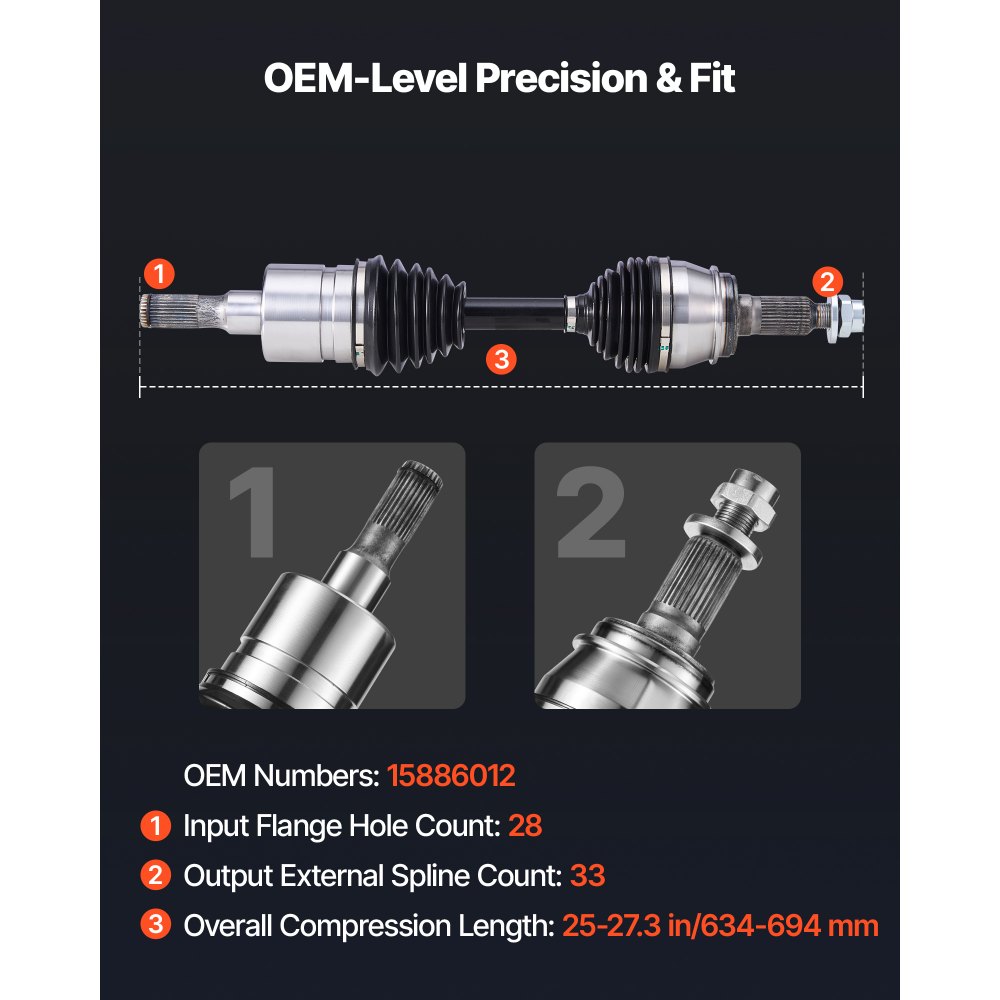 OEM-Level Precision & Fit

1

2

3

1

2

OEM Numbers: 15886012

1 Input Flange Hole Count: 28

2 Output External Spline Count: 33

3 Overall Compression Length: 25-27.3 in/634-694 mm