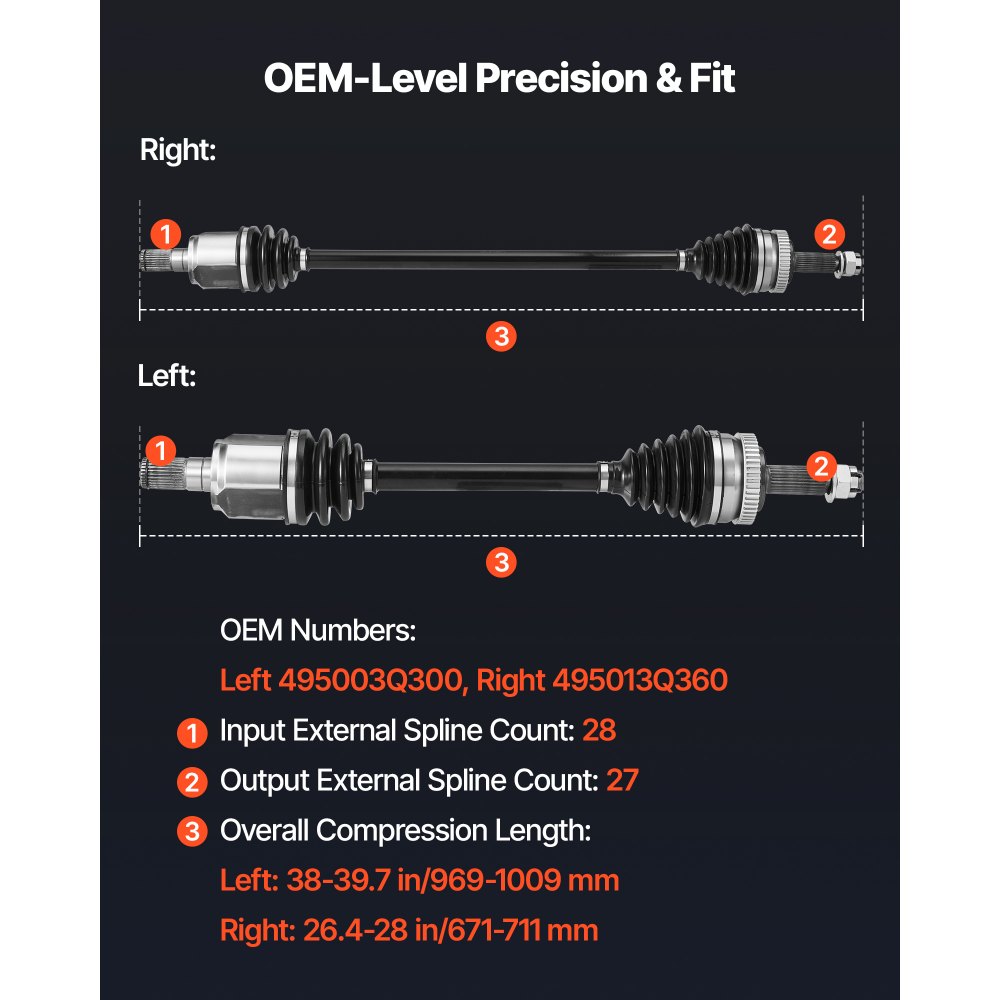 OEM-Level Precision & Fit

Right:

1

2

3

Left:

1

2

3

OEM Numbers:

Left 495003Q300, Right 495013Q360

1 Input External Spline Count: 28

2 Output External Spline Count: 27

3 Overall Compression Length:

Left: 38-39.7 in/969-1009 mm

Right: 26.4-28 in/671-711 mm