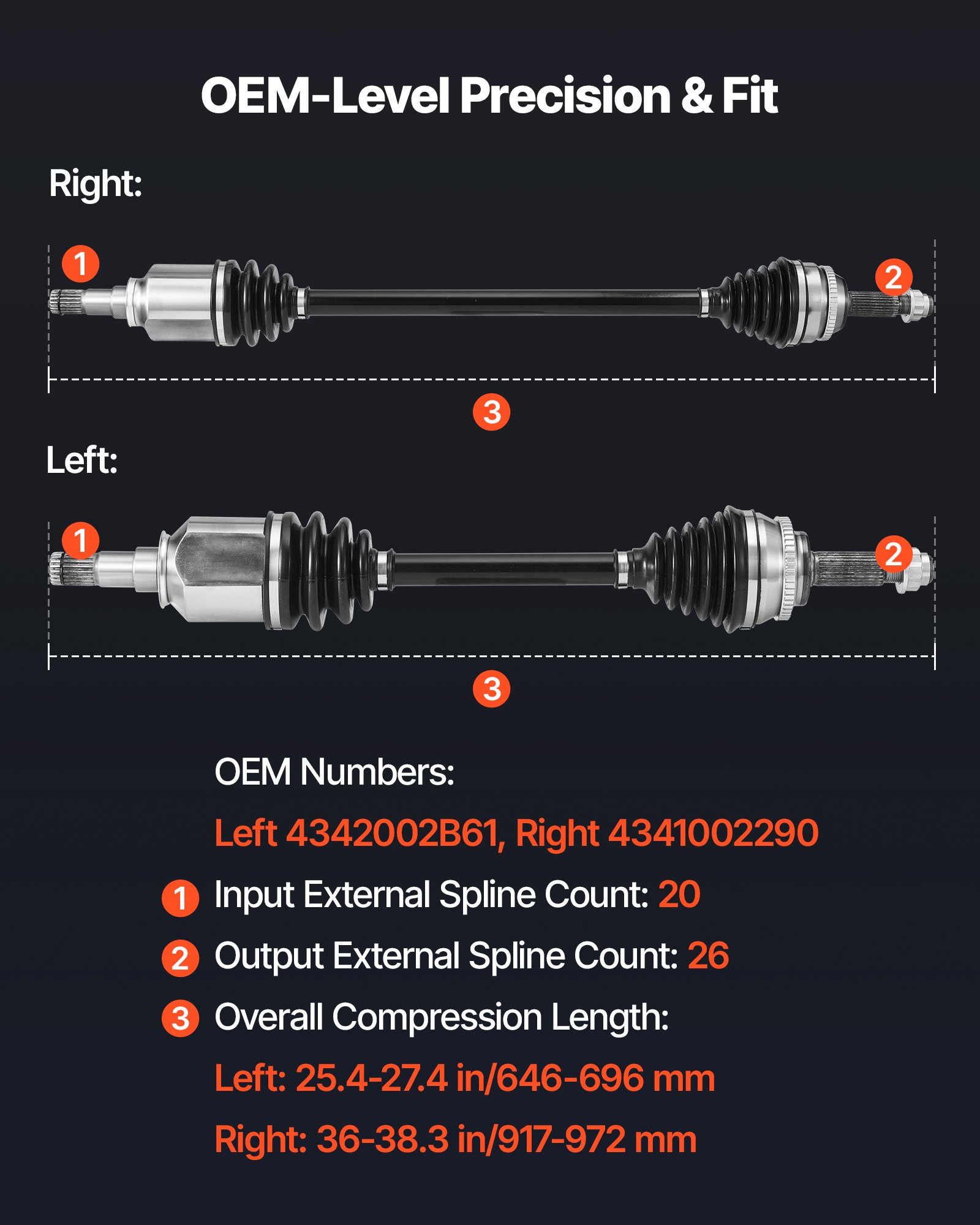 OEM-Level Precision & Fit

Right:

1

2

3

Left:

1

2

3

OEM Numbers:

Left 4342002B61, Right 4341002290

1 Input External Spline Count: 20

2 Output External Spline Count: 26

3 Overall Compression Length:

Left: 25.4-27.4 in/646-696 mm

Right: 36-38.3 in/917-972 mm