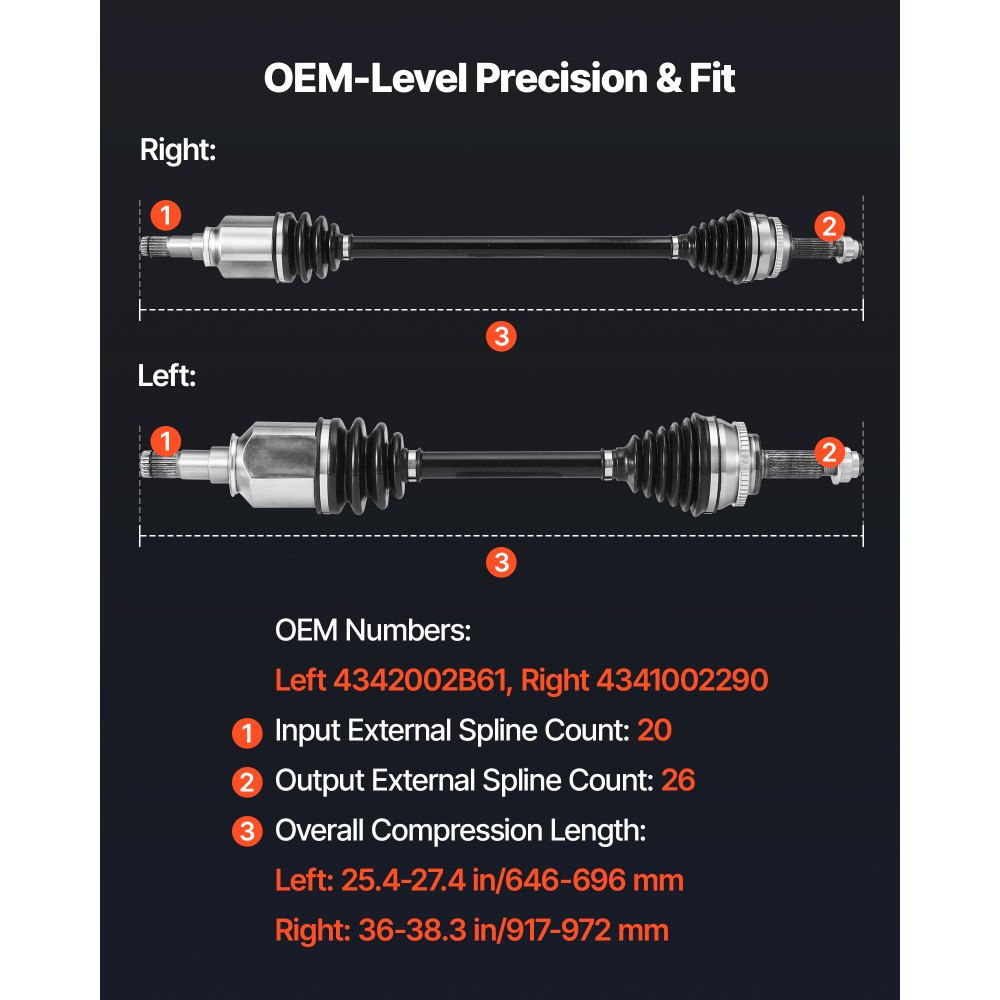 OEM-Level Precision & Fit

Right:

1

2

3

Left:

1

2

3

OEM Numbers:

Left 4342002B61, Right 4341002290

1 Input External Spline Count: 20

2 Output External Spline Count: 26

3 Overall Compression Length:

Left: 25.4-27.4 in/646-696 mm

Right: 36-38.3 in/917-972 mm