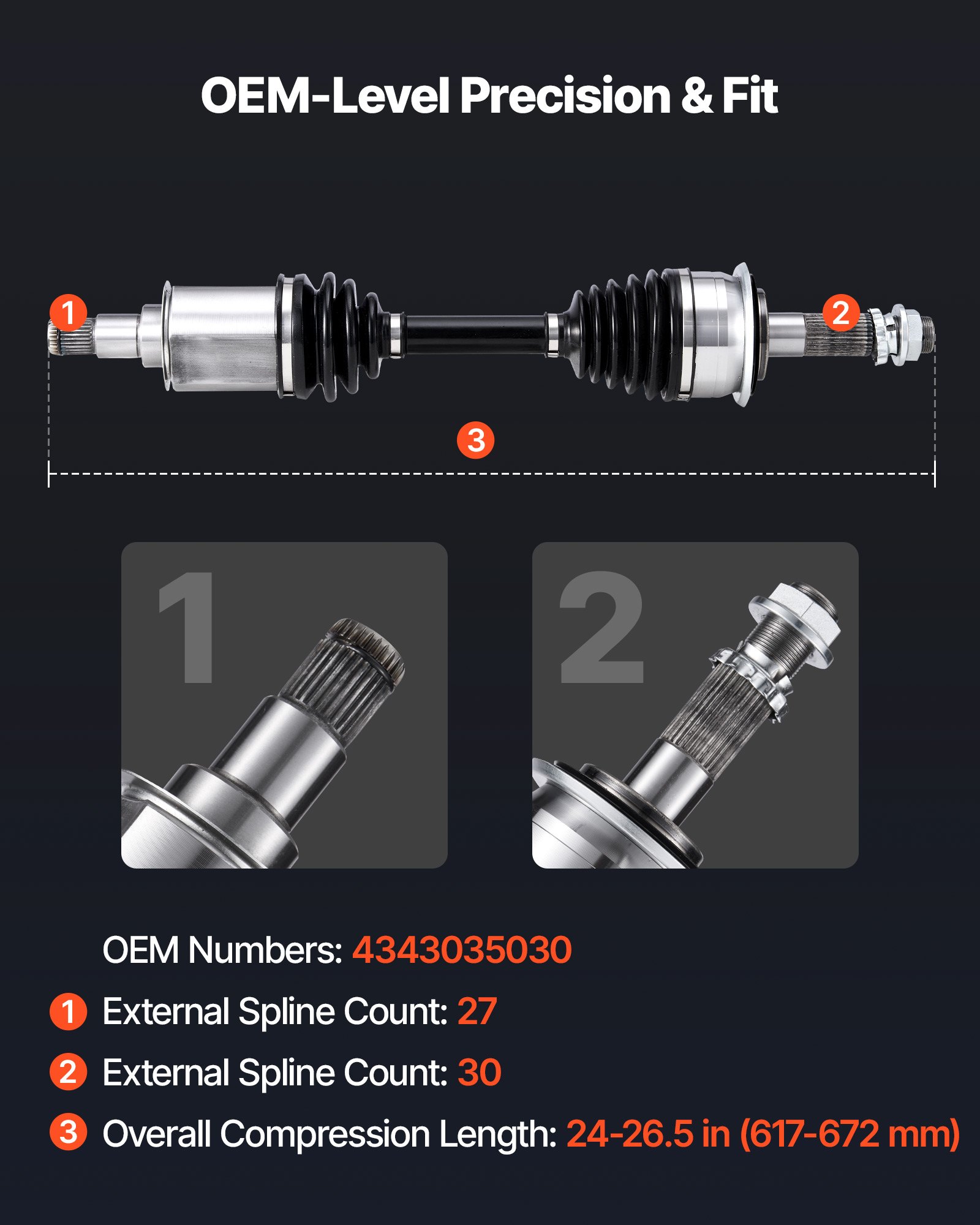 OEM-Level Precision & Fit

1

2

3

1

2

OEM Numbers: 4343035030

1 External Spline Count: 27

2 External Spline Count: 30

3 Overall Compression Length: 24-26.5 in (617-672 mm)