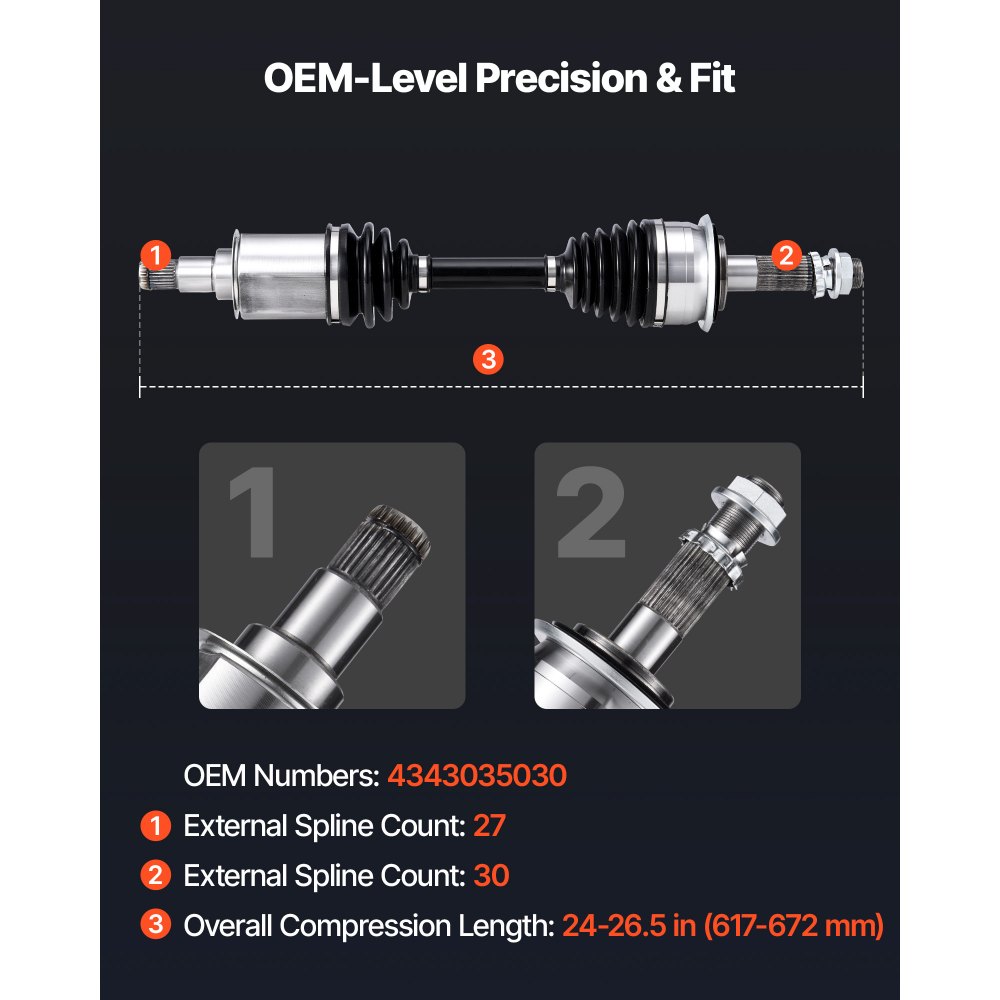 OEM-Level Precision & Fit

1

2

3

1

2

OEM Numbers: 4343035030

1 External Spline Count: 27

2 External Spline Count: 30

3 Overall Compression Length: 24-26.5 in (617-672 mm)