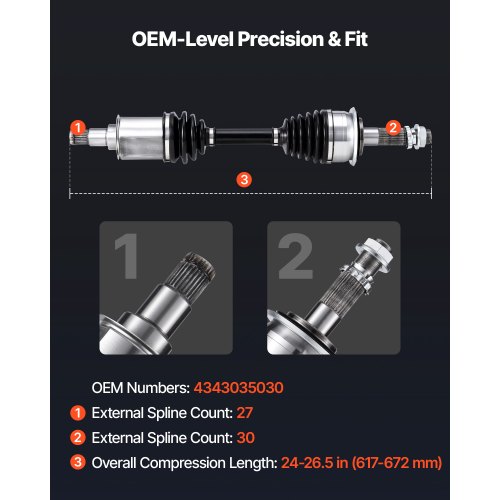 OEM-Level Precision & Fit

1

2

3

1

2

OEM Numbers: 4343035030

1 External Spline Count: 27

2 External Spline Count: 30

3 Overall Compression Length: 24-26.5 in (617-672 mm)