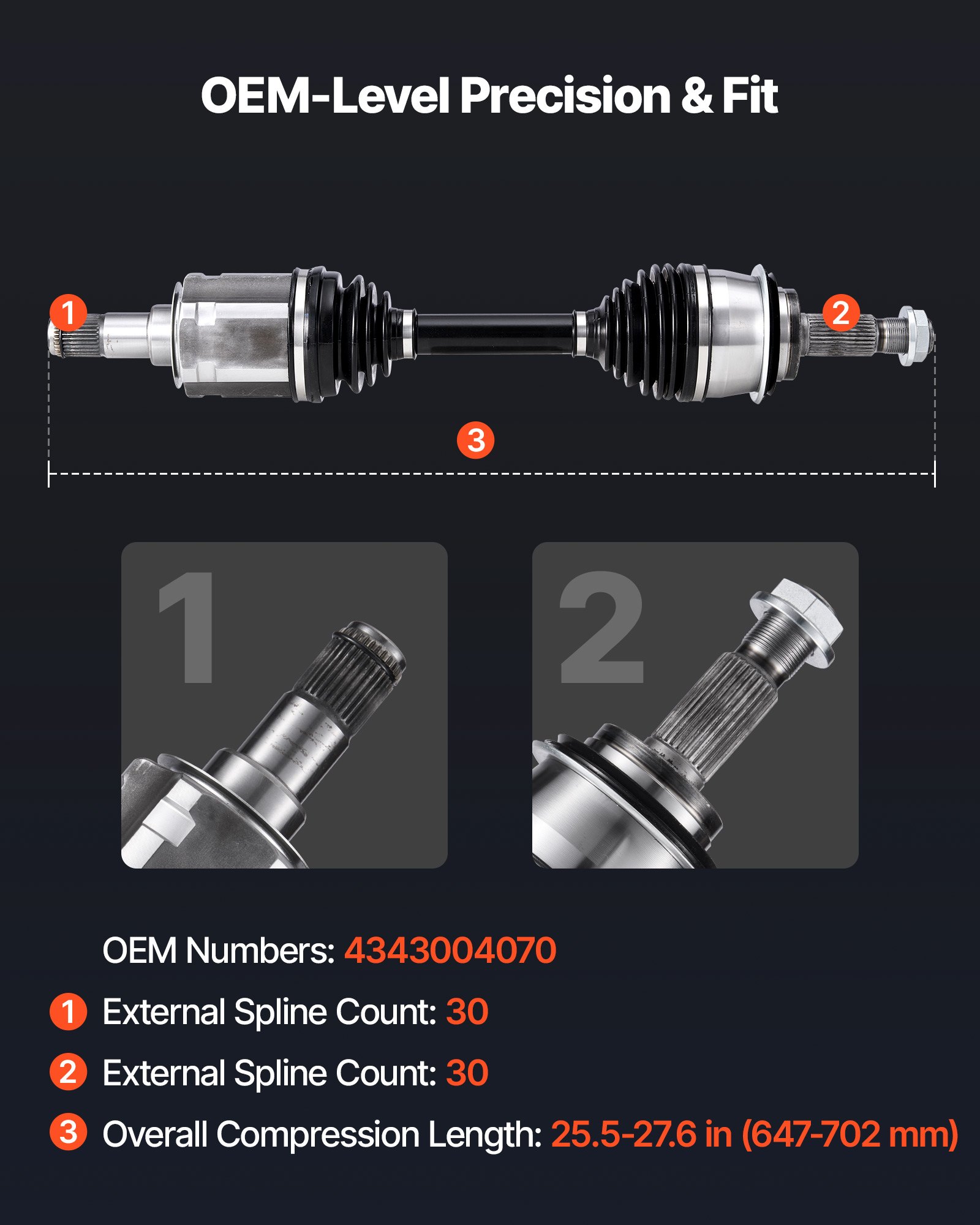 OEM-Level Precision & Fit

1

2

3

1

2

OEM Numbers: 4343004070

1 External Spline Count: 30

2 External Spline Count: 30

3 Overall Compression Length: 25.5-27.6 in (647-702 mm)