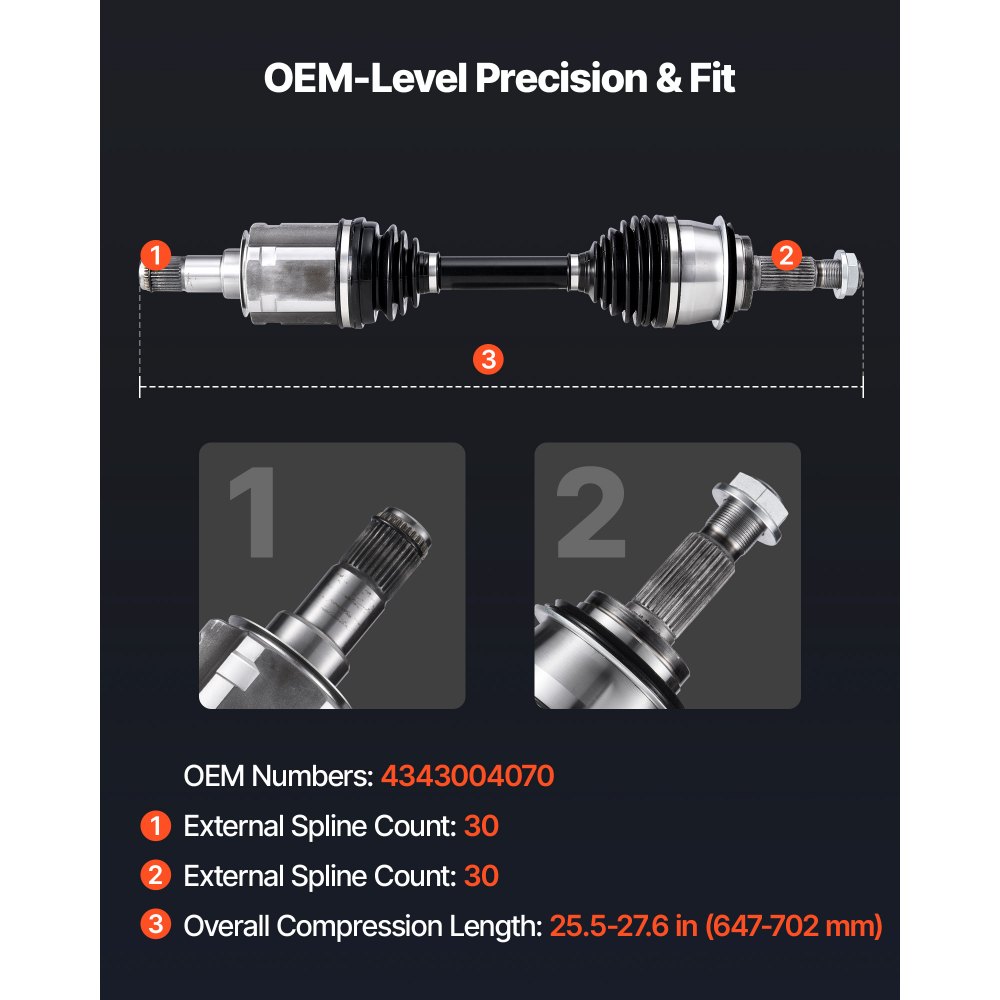 OEM-Level Precision & Fit

1

2

3

1

2

OEM Numbers: 4343004070

1 External Spline Count: 30

2 External Spline Count: 30

3 Overall Compression Length: 25.5-27.6 in (647-702 mm)