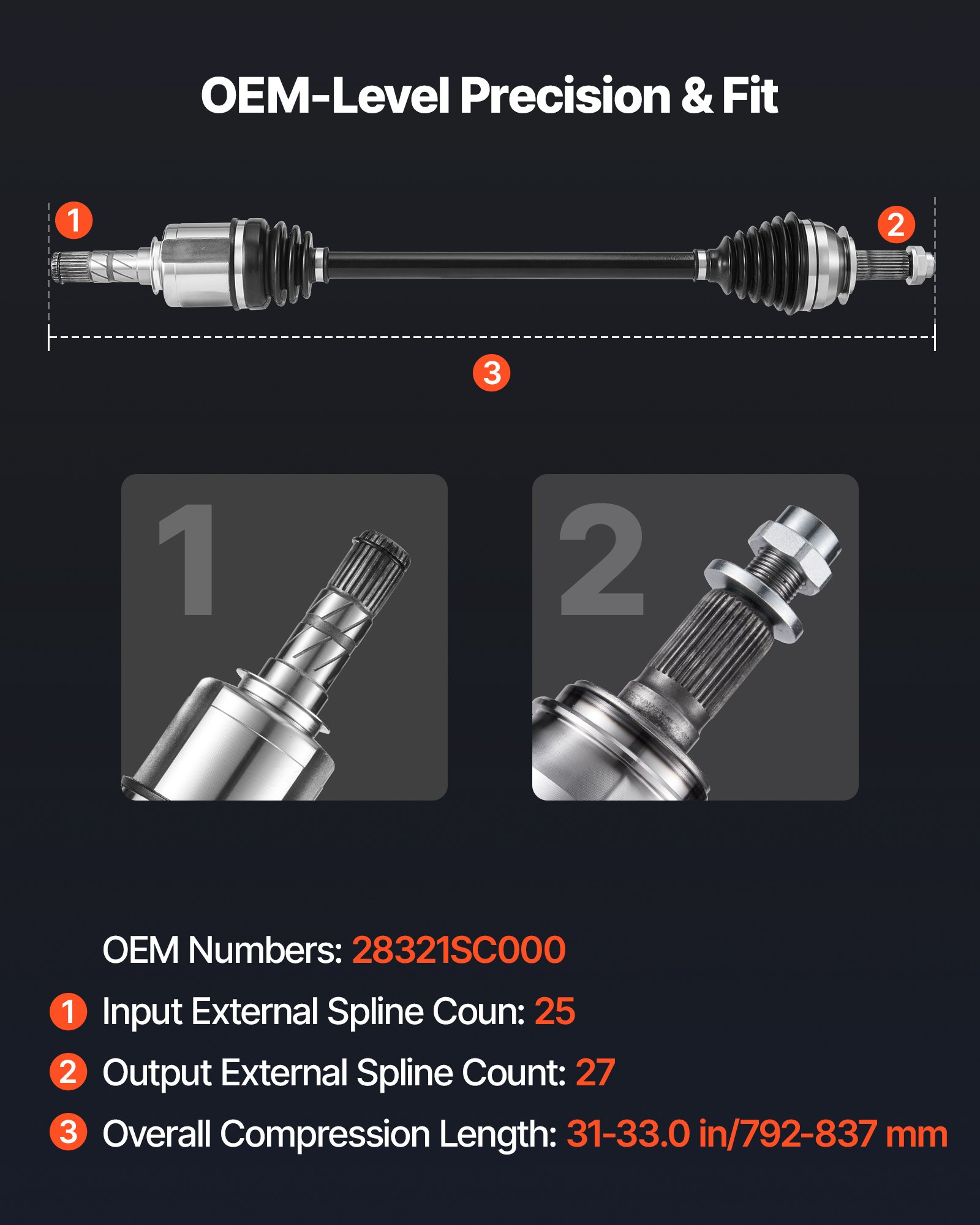 OEM-Level Precision & Fit

1

2

3

1

2

OEM Numbers: 28321SC000

1 Input External Spline Coun: 25

2 Output External Spline Count: 27

3 Overall Compression Length: 31-33.0 in/792-837 mm